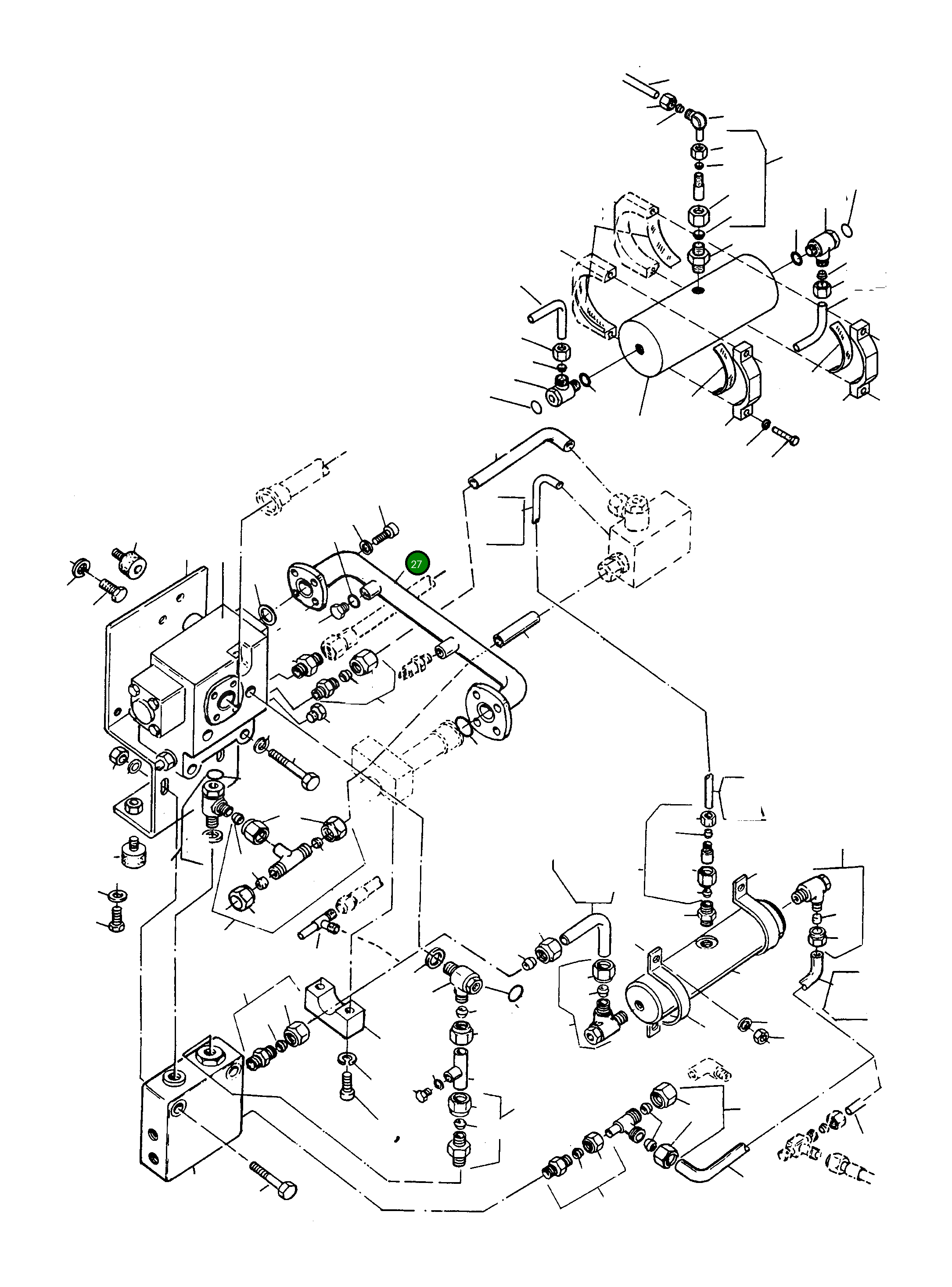 27