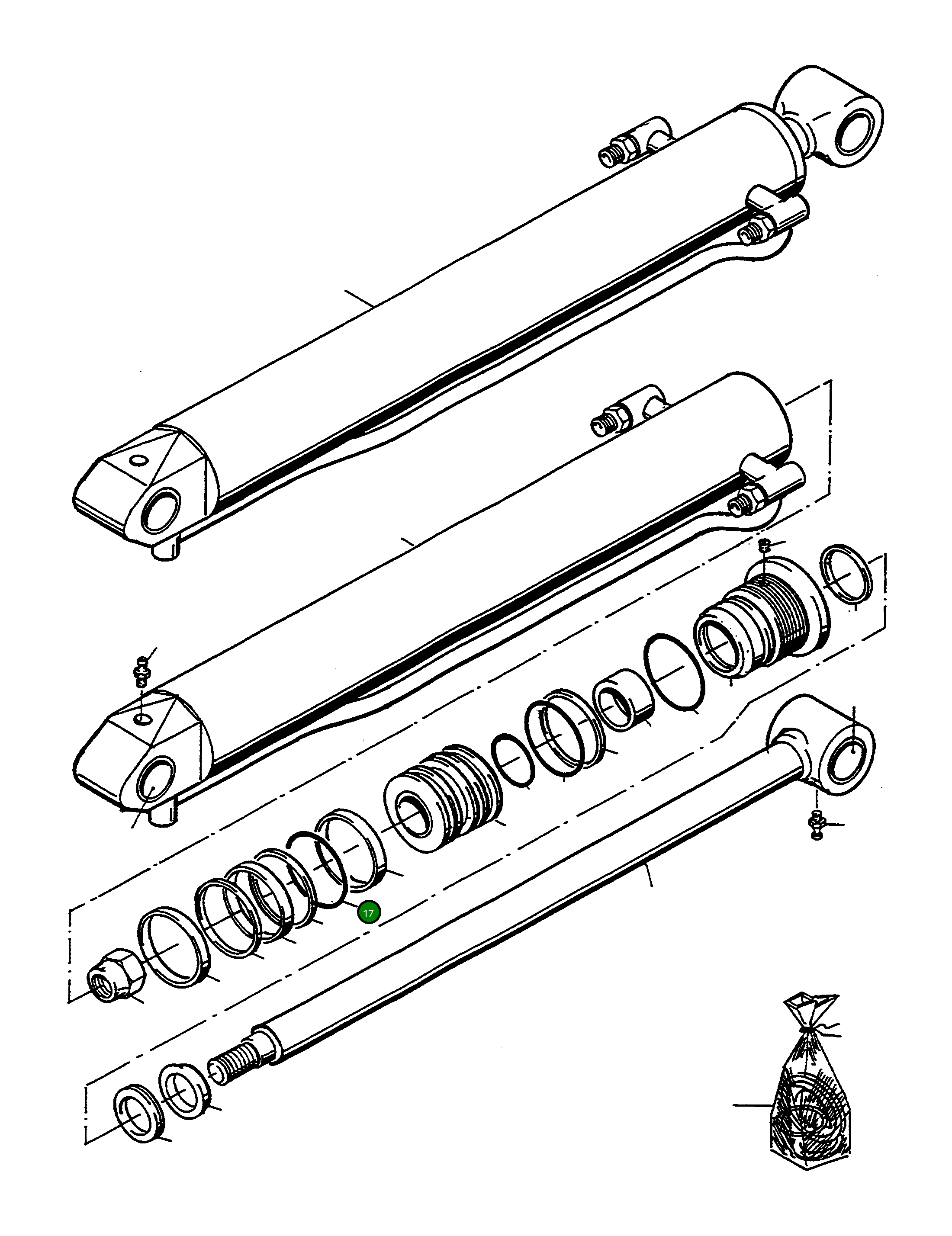 17