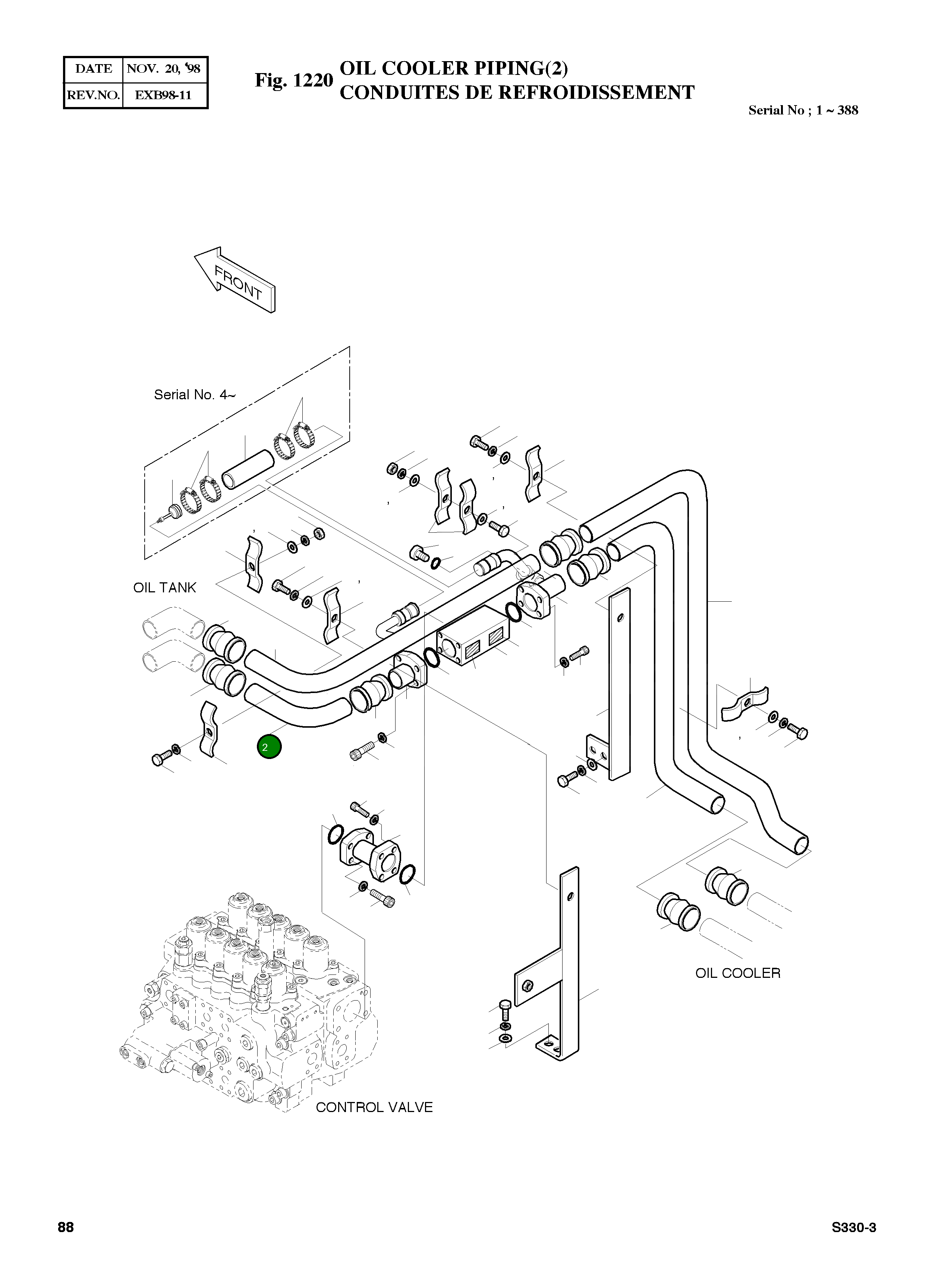 | DATE | NOV. 20, '98 |
|---|---|
| REV.NO. | EXB98-11 |

Fig. 1220 OIL COOLER PIPING(2)
CONDUITES DE REFROIDISSEMENT

Serial No ; 1 ~ 388

FRONT

Serial No. 4~

OIL TANK

2

OIL COOLER

CONTROL VALVE

88

S330-3