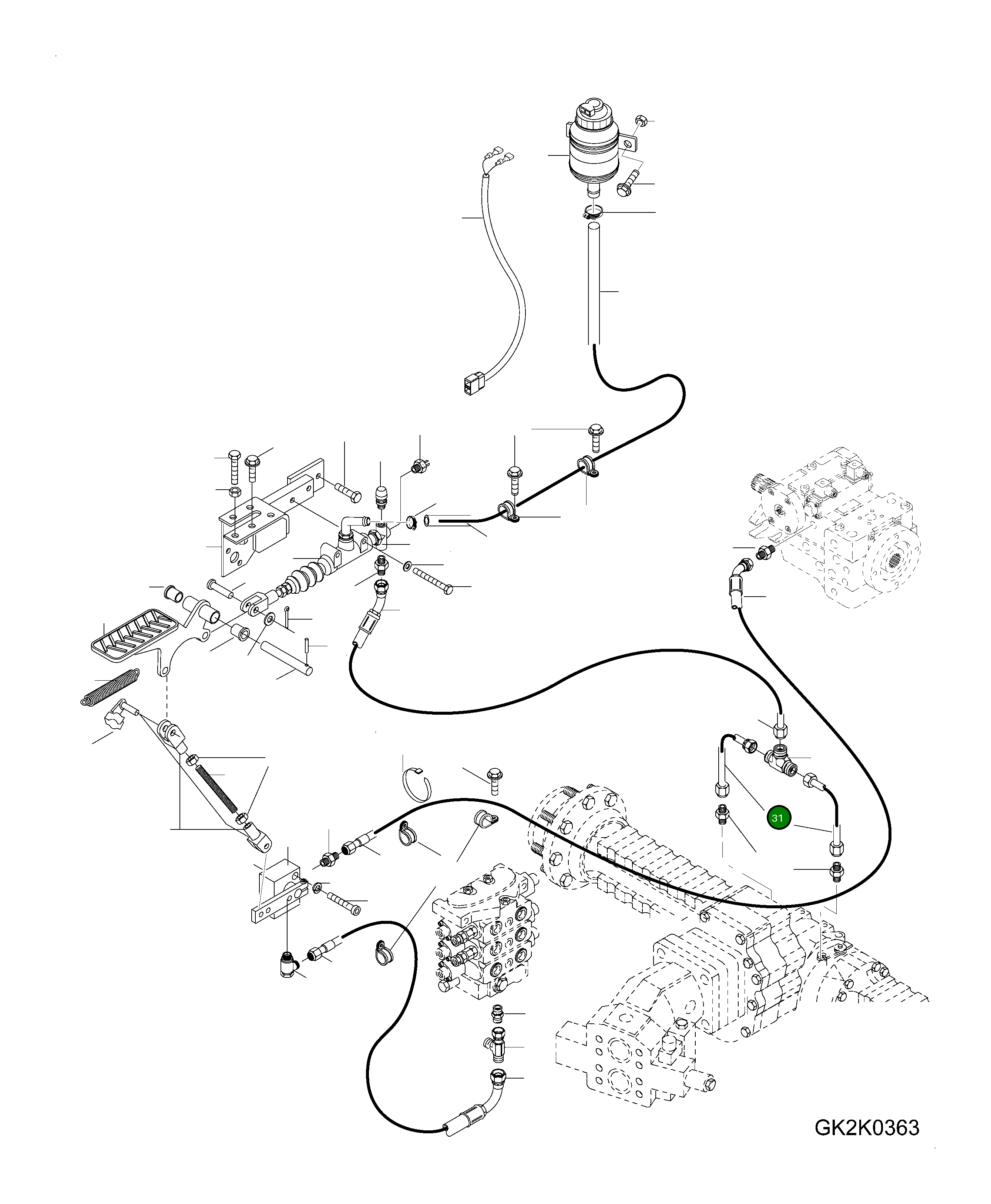 31

GK2K0363