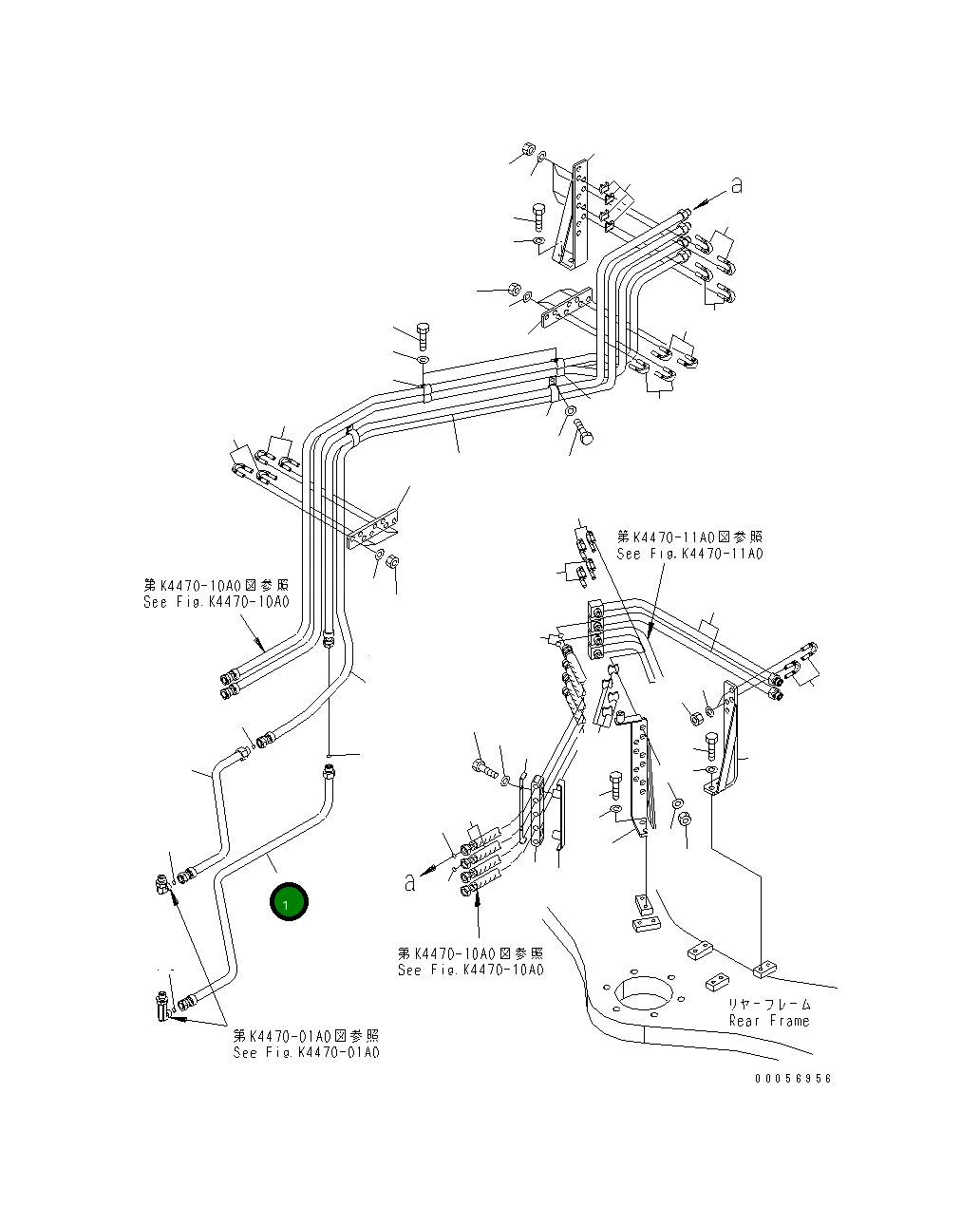 a

第K4470-11A0図参照
See Fig.K4470-11A0

第K4470-10A0図参照
See Fig.K4470-10A0

1

a

第K4470-10A0図参照
See Fig.K4470-10A0

リヤーフレーム
Rear Frame

第K4470-01A0図参照
See Fig.K4470-01A0

00056956