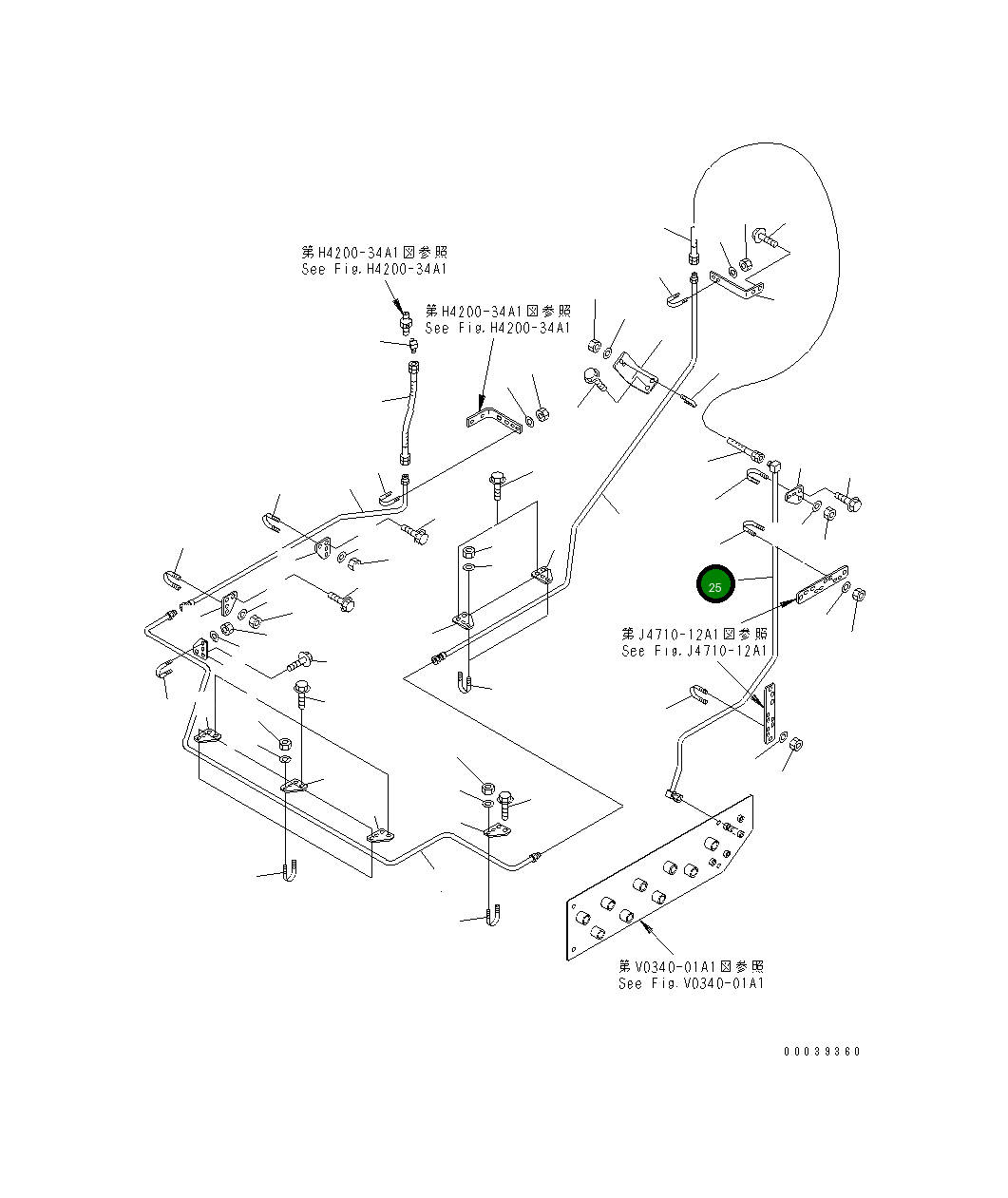 第H4200-34A1図参照
See Fig.H4200-34A1

第H4200-34A1図参照
See Fig.H4200-34A1

25

第J4710-12A1図参照
See Fig.J4710-12A1

第V0340-01A1図参照
See Fig.V0340-01A1

00039360