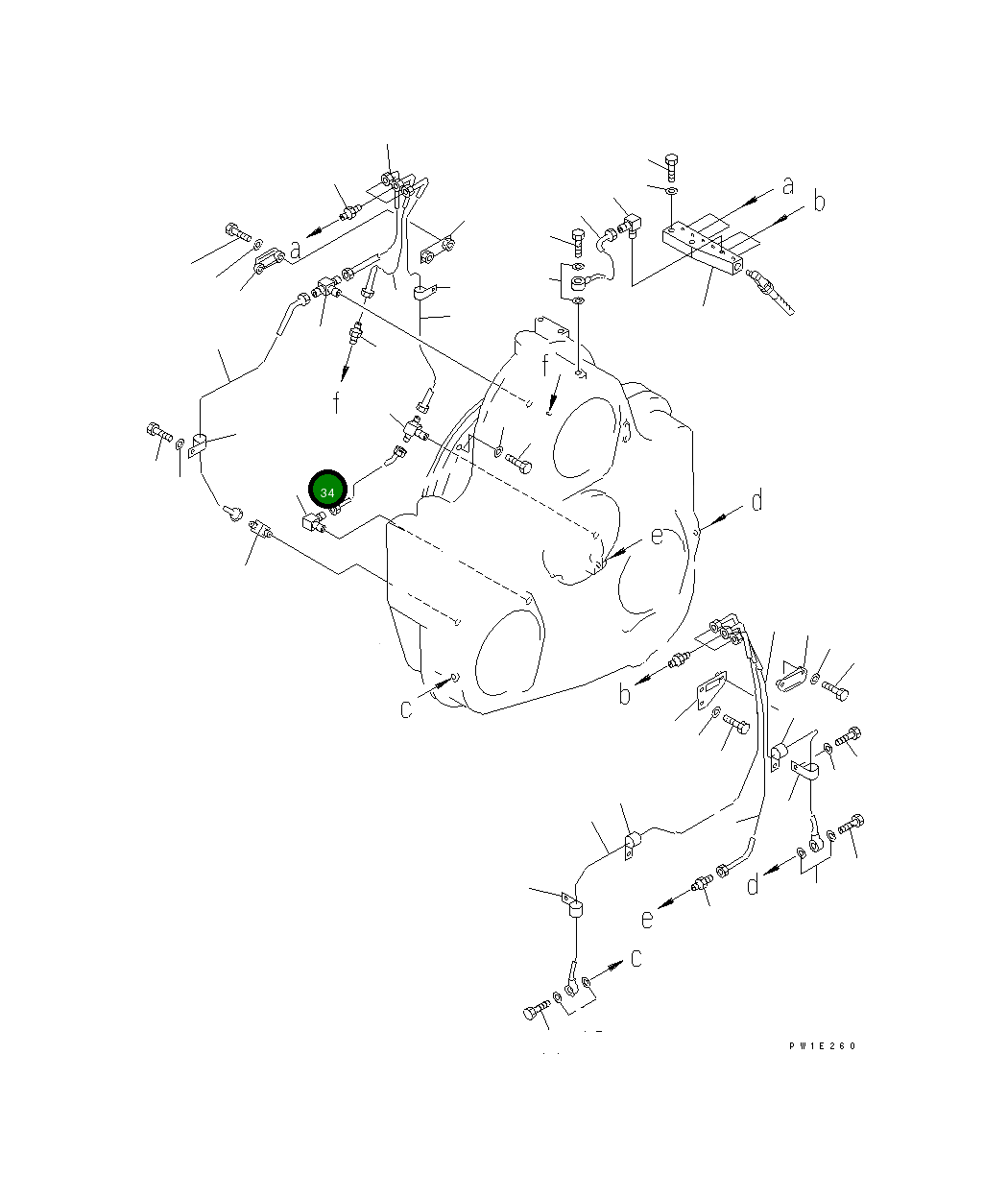 a
b
a
f
f
34
d
e
c
b
d
e
c
PW1E260