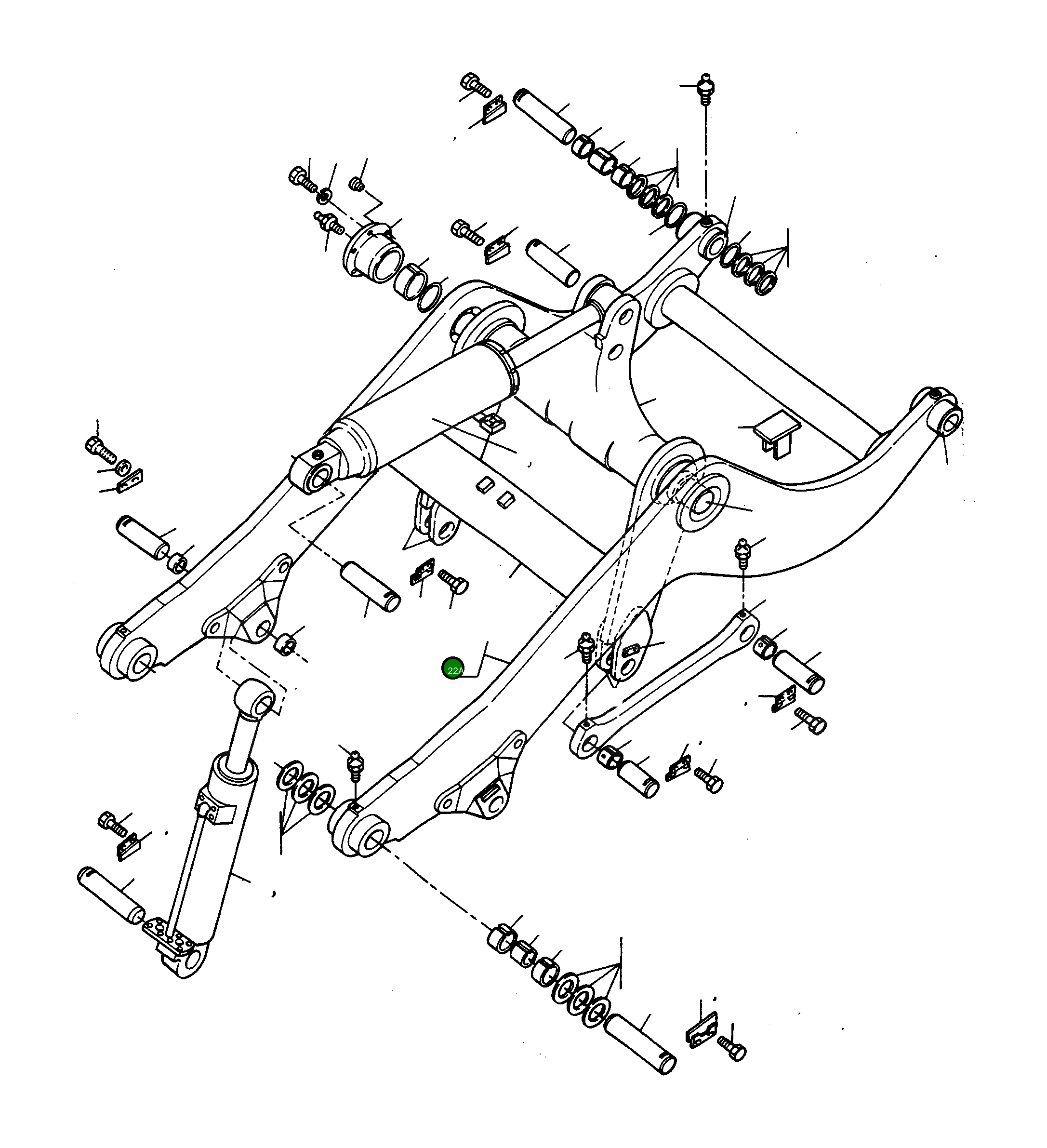 22A