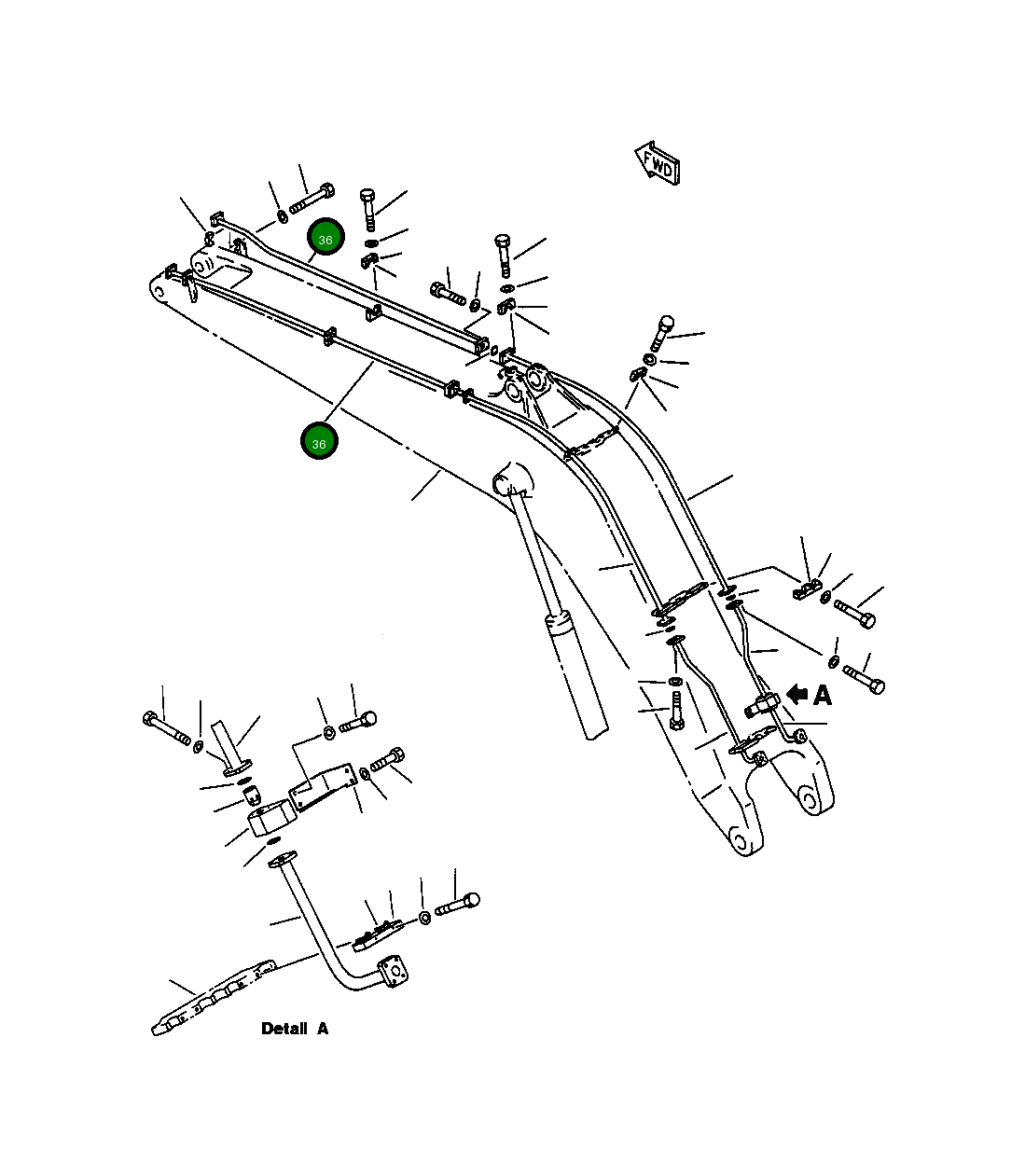 FWD

36

36

A

Detail A