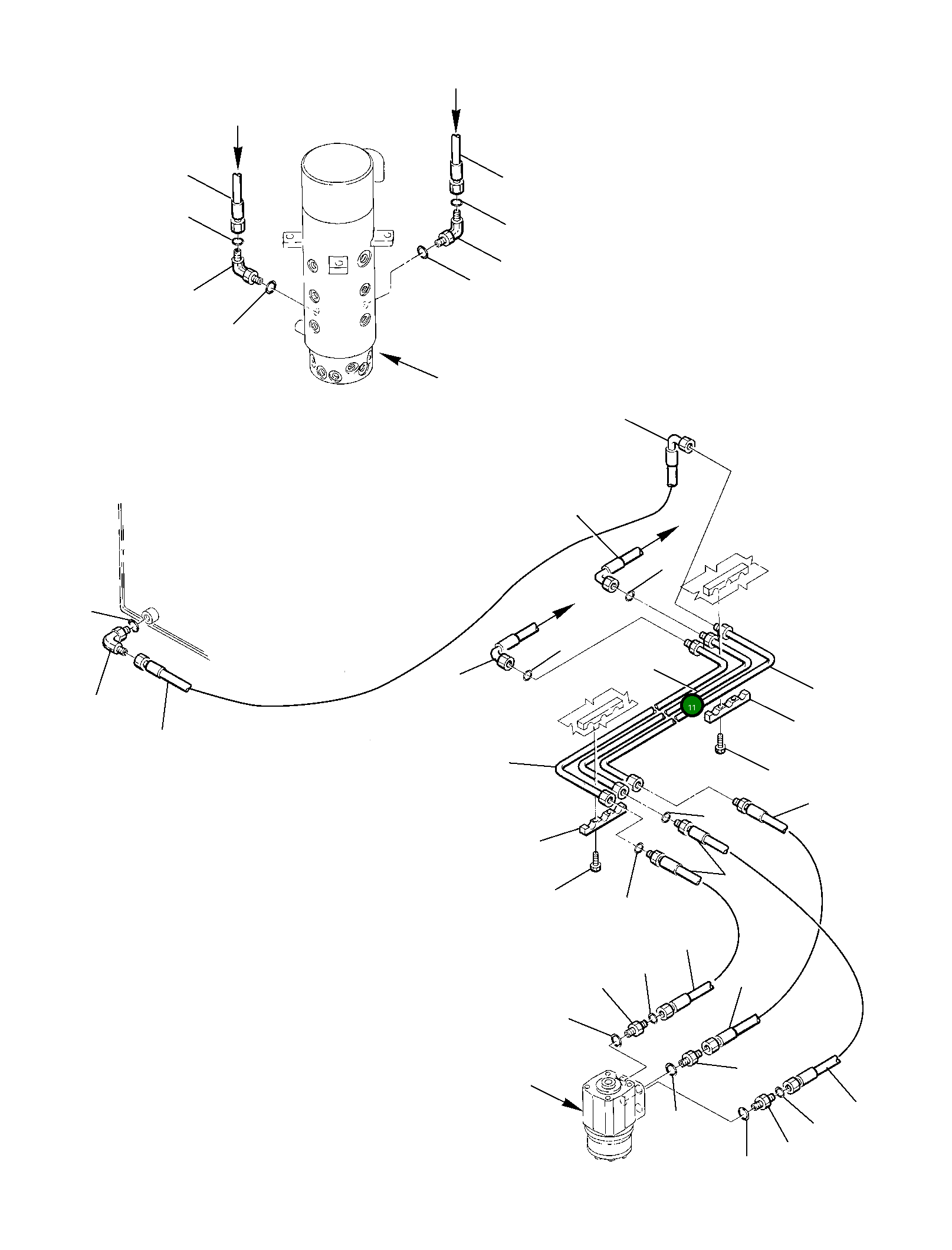 11