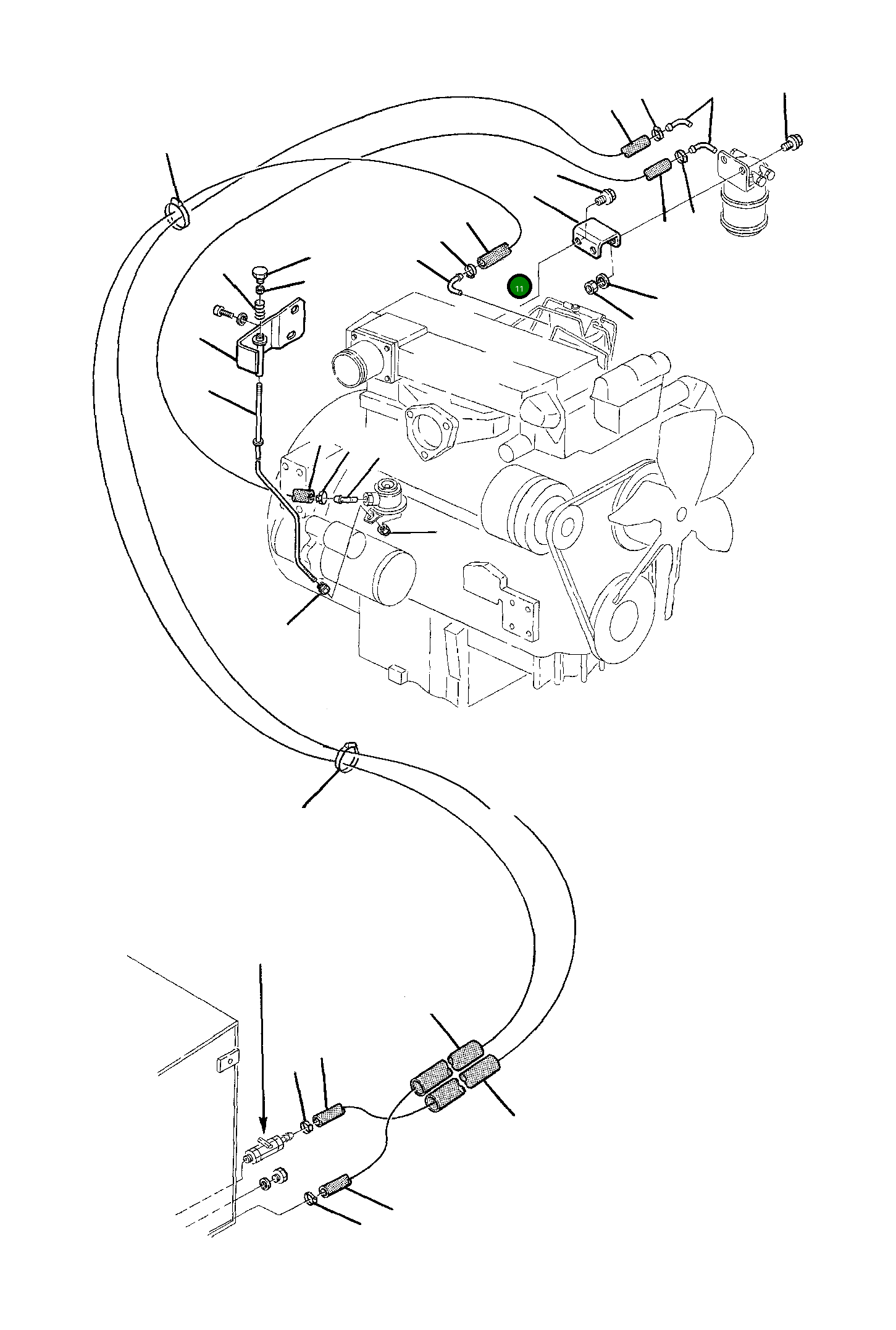 11