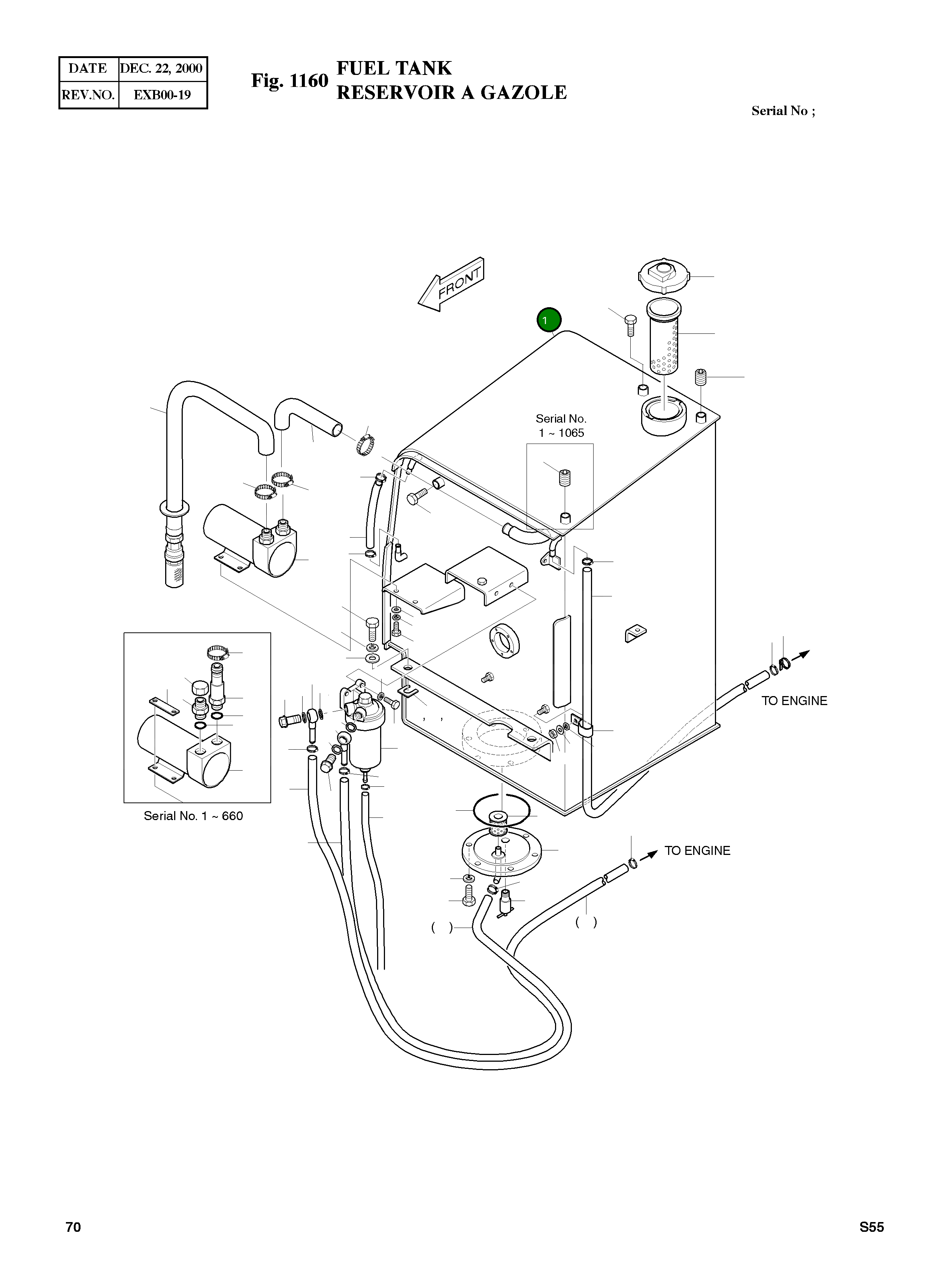 | DATE | DEC. 22, 2000 |
|---|---|
| REV.NO. | EXB00-19 |

Fig. 1160 FUEL TANK
RESERVOIR A GAZOLE

Serial No ;

FRONT

1

Serial No.
1 ~ 1065

TO ENGINE

Serial No. 1 ~ 660

TO ENGINE

( )

( )

70

S55