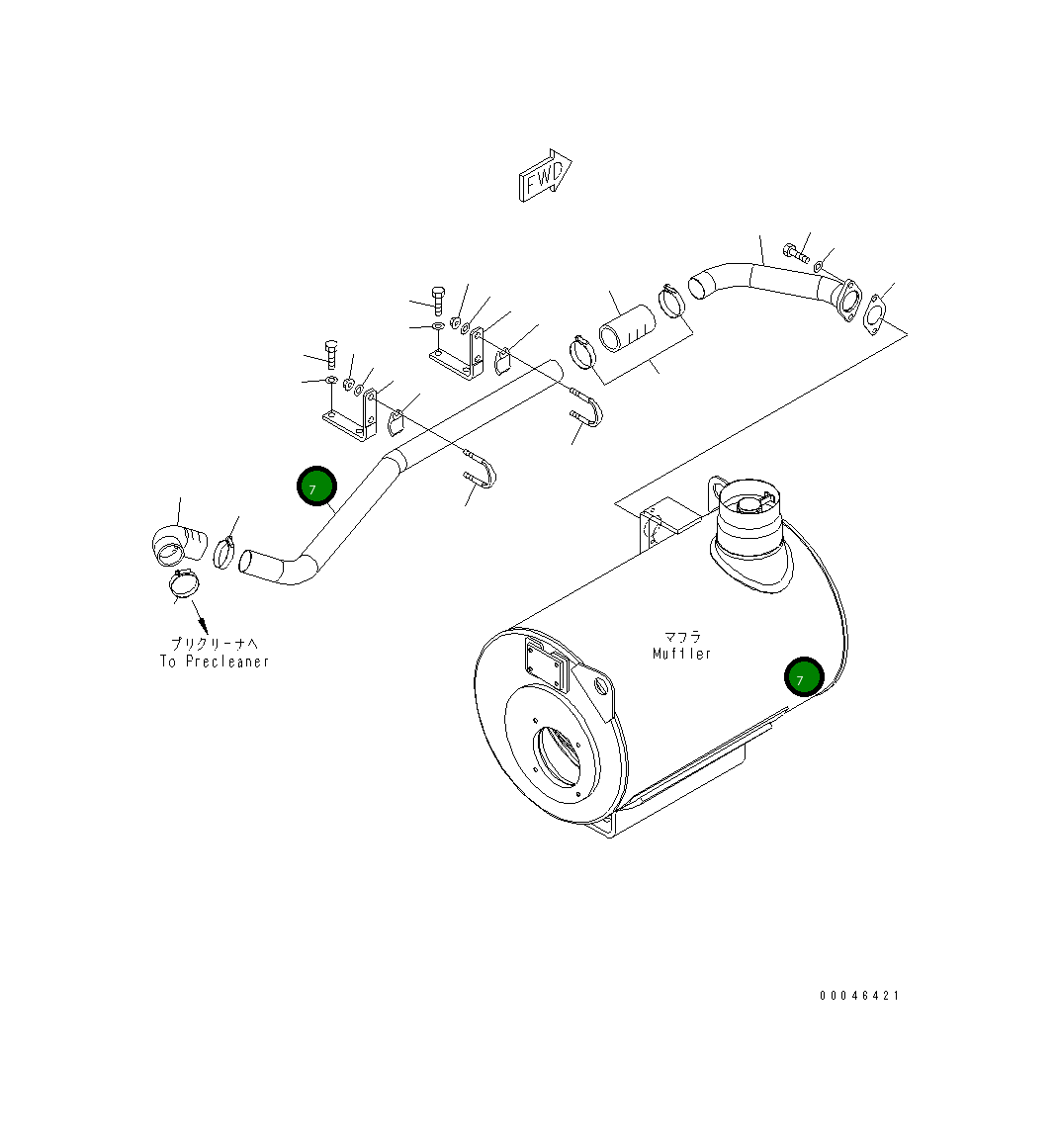 FWD

7

プリクリーナへ
To Precleaner

マフラ
Muffler

7

00046421