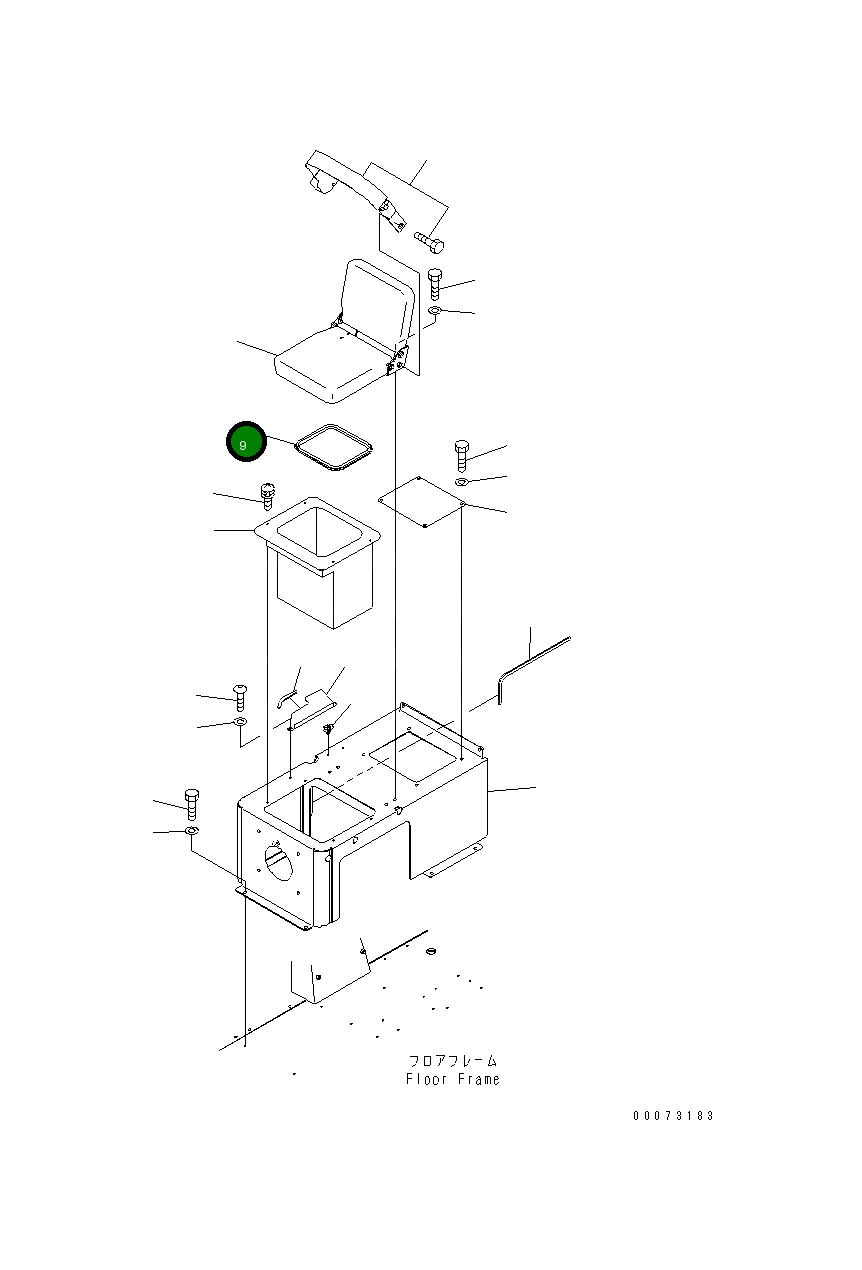 9

フロアフレーム
Floor Frame

00073183