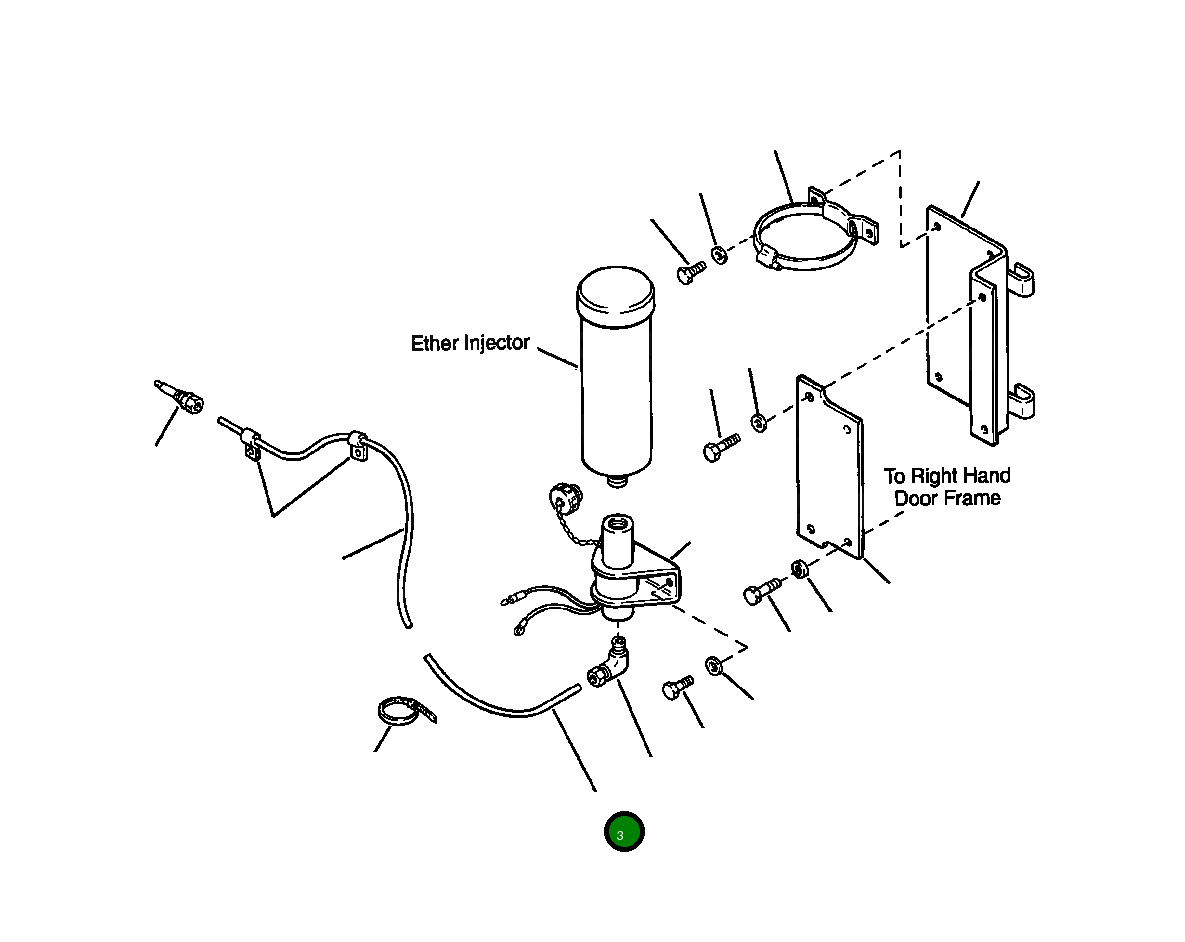 Ether Injector

To Right Hand Door Frame

3