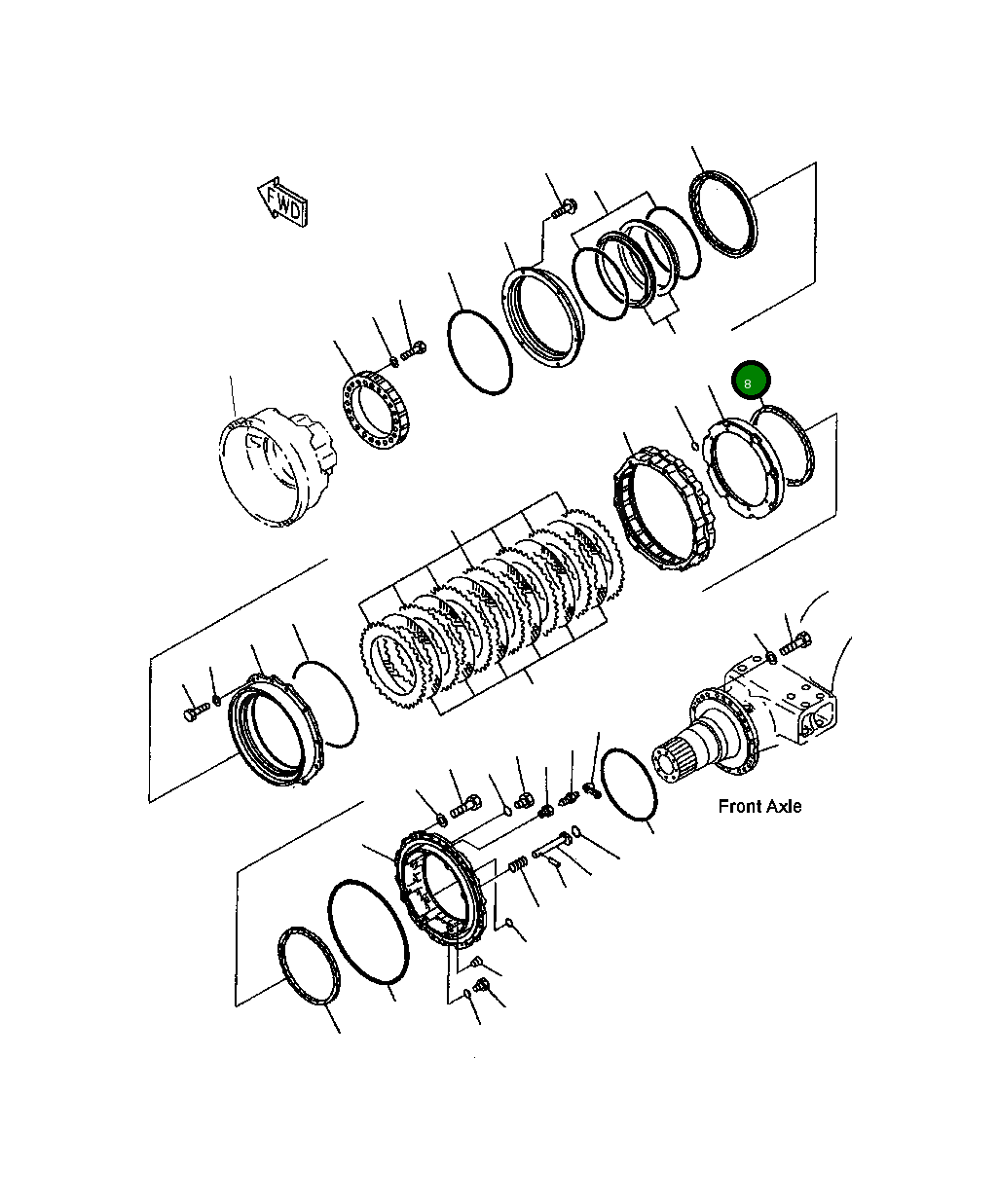 FWD

8

Front Axle