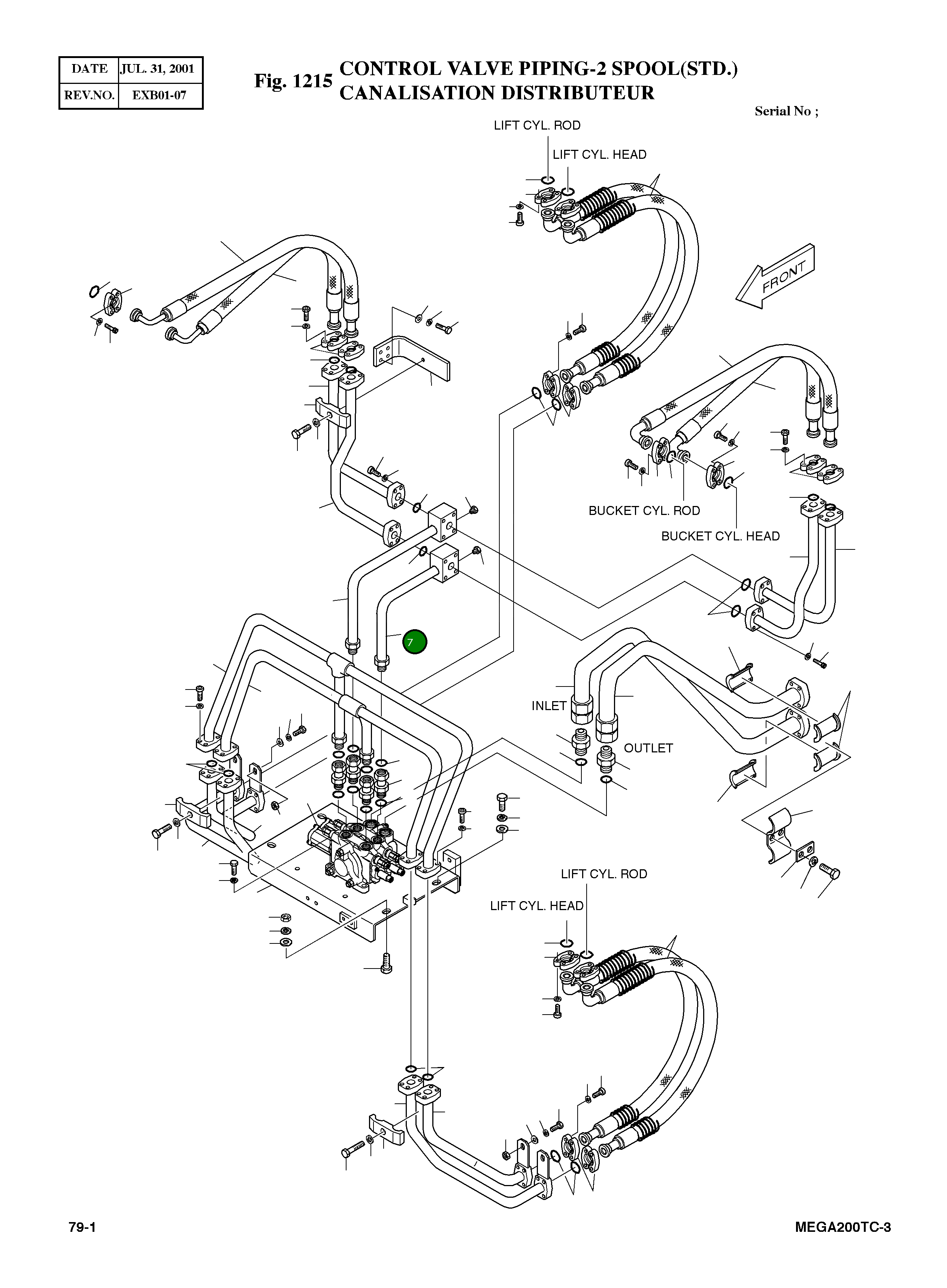 | DATE | JUL. 31, 2001 |
|---|---|
| REV.NO. | EXB01-07 |

Fig. 1215 CONTROL VALVE PIPING-2 SPOOL(STD.)
CANALISATION DISTRIBUTEUR

Serial No ;

LIFT CYL. ROD

LIFT CYL. HEAD

FRONT

BUCKET CYL. ROD

BUCKET CYL. HEAD

7

INLET

OUTLET

LIFT CYL. ROD

LIFT CYL. HEAD

79-1

MEGA200TC-3