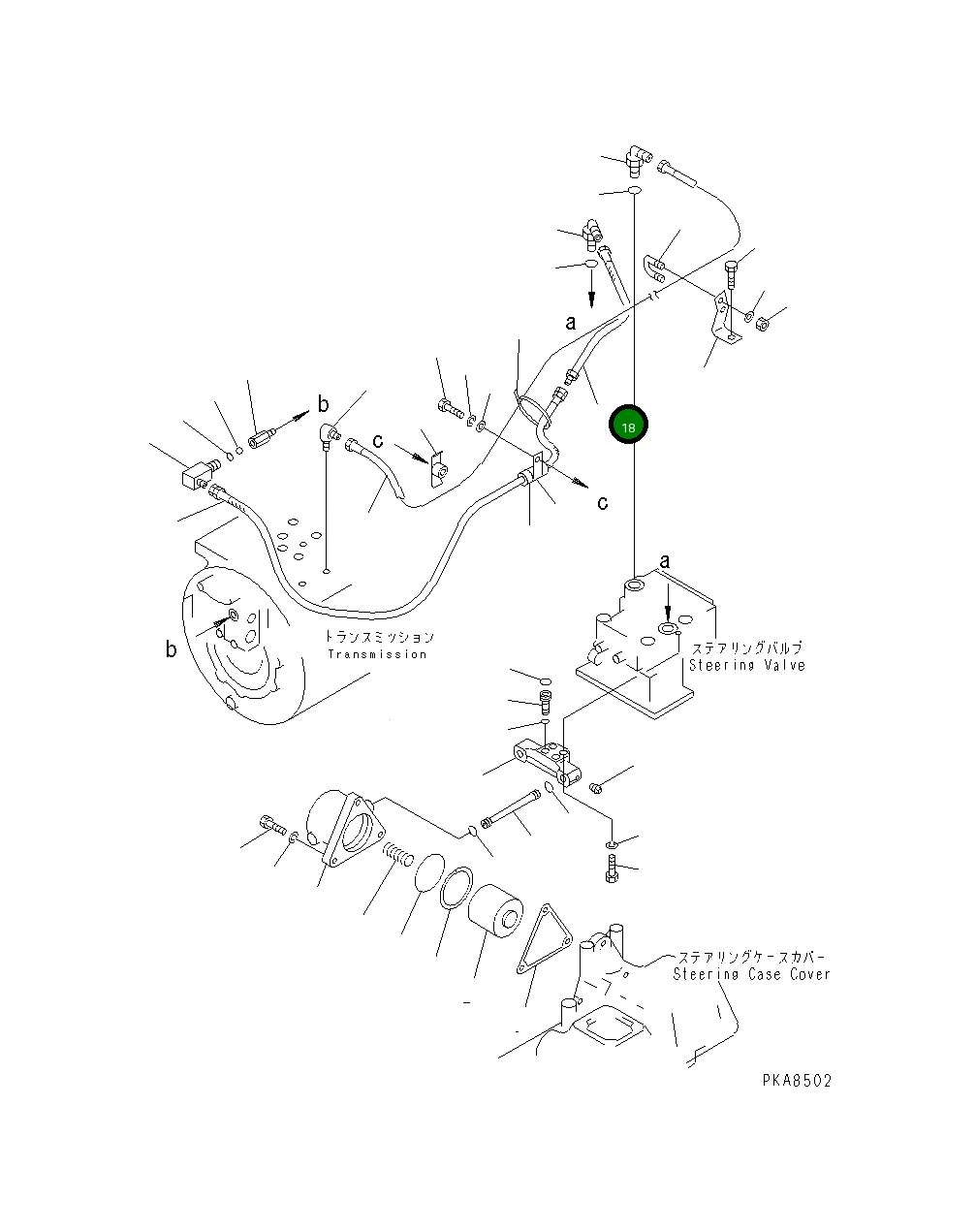 a

b

c

18

c

a

b

トランスミッション
Transmission

ステアリングバルブ
Steering Valve

ステアリングケースカバー
Steering Case Cover

PKA8502