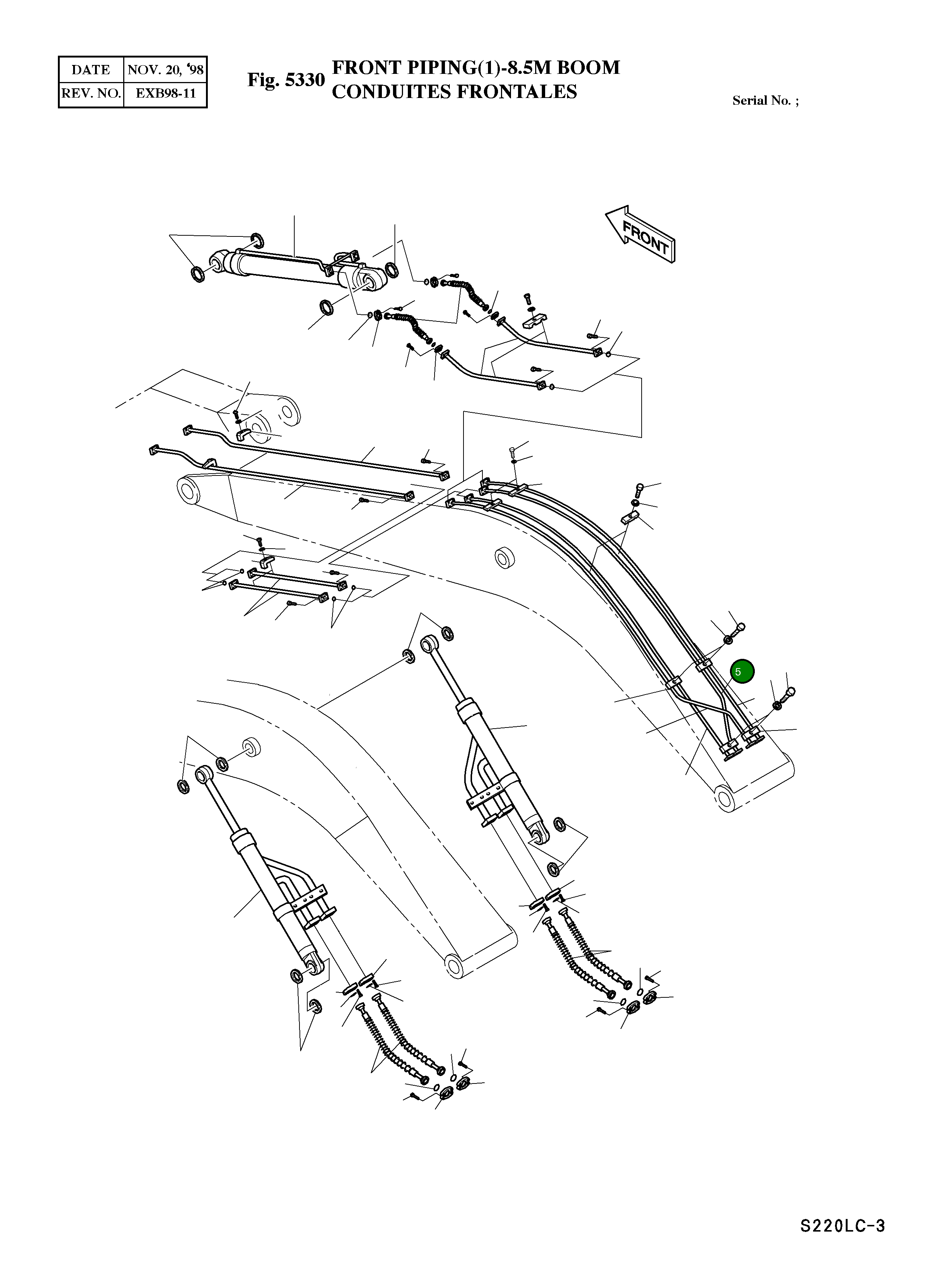 | DATE | NOV. 20, '98 |
|---|---|
| REV. NO. | EXB98-11 |

Fig. 5330 FRONT PIPING(1)-8.5M BOOM
CONDUITES FRONTALES

Serial No. ;

FRONT

5

S220LC-3