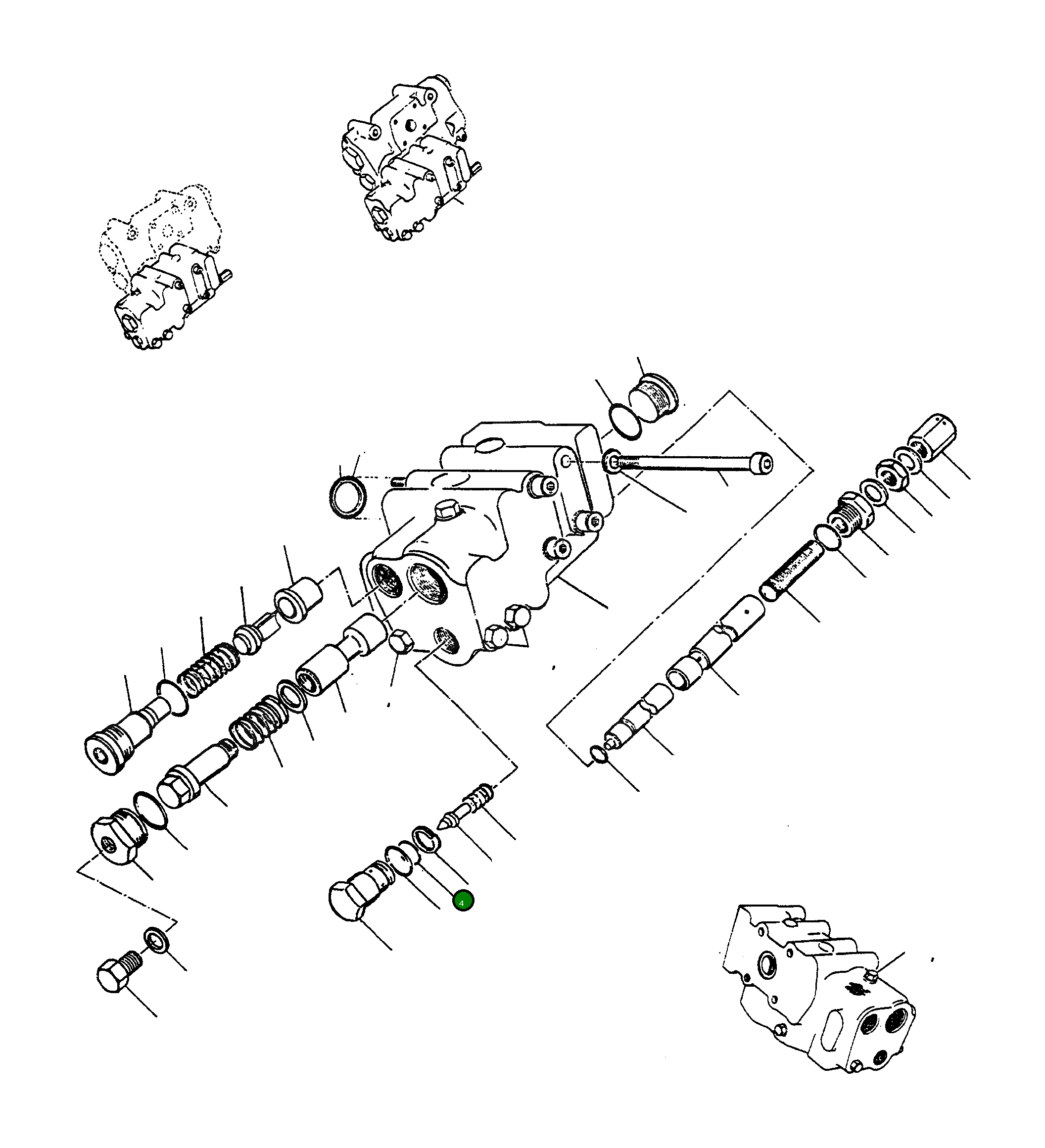 4