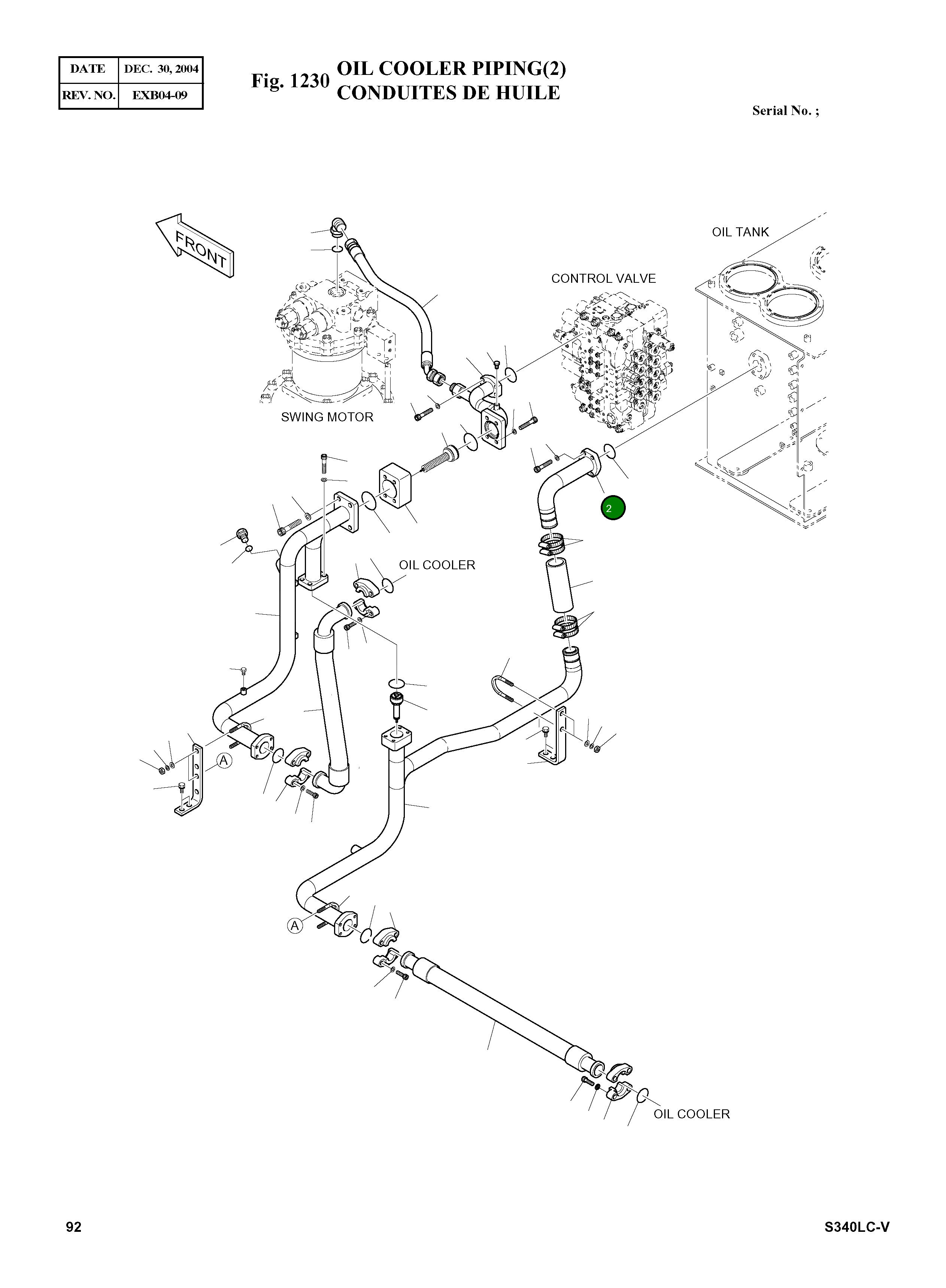 | DATE | DEC. 30, 2004 |
|---|---|
| REV. NO. | EXB04-09 |

Fig. 1230 OIL COOLER PIPING(2)
CONDUITES DE HUILE

Serial No. ;

FRONT

OIL TANK

CONTROL VALVE

SWING MOTOR

2

OIL COOLER

A

A

OIL COOLER

92

S340LC-V