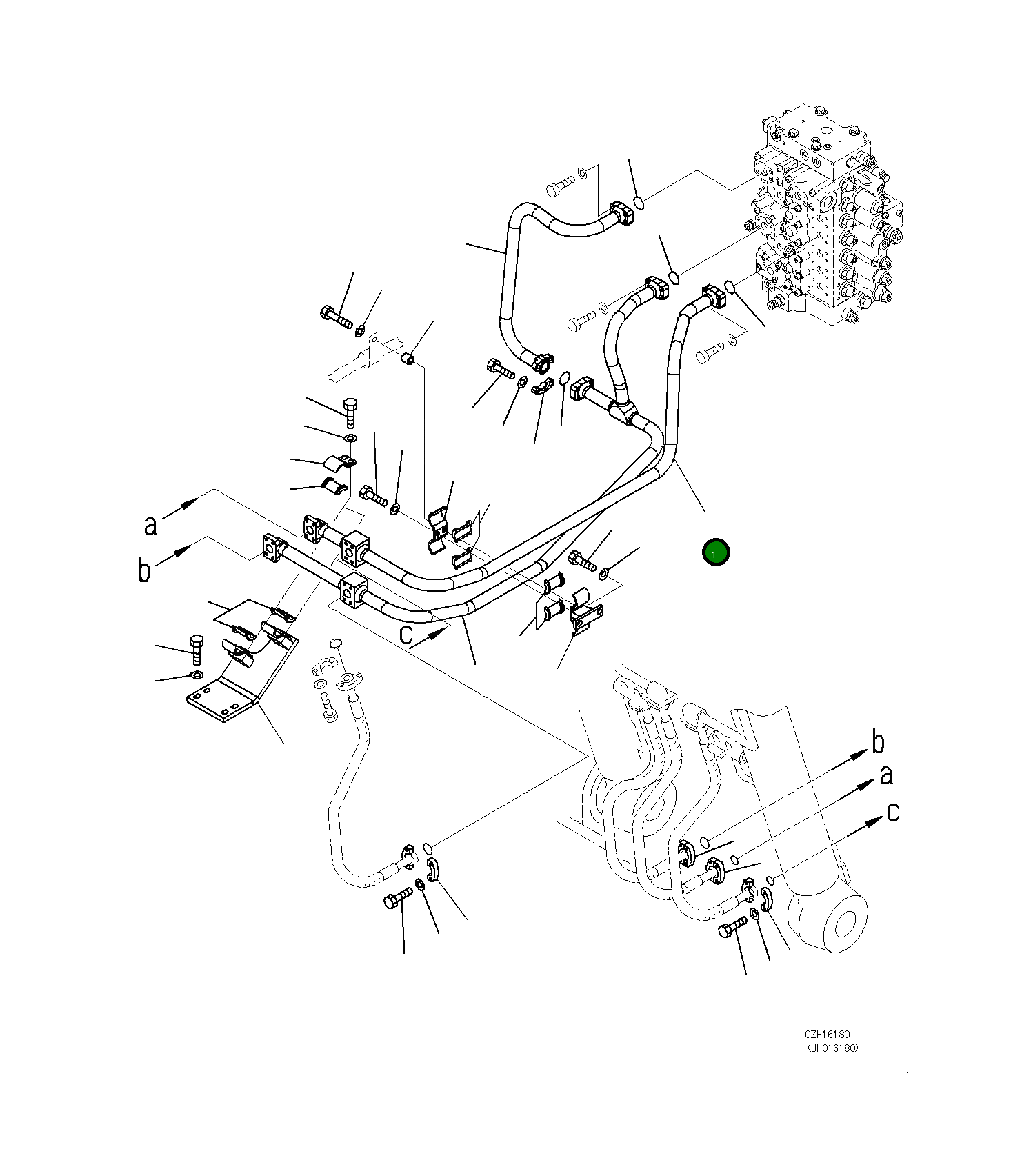 a
b
c
1
b
a
c
CZH16180
(JH016180)