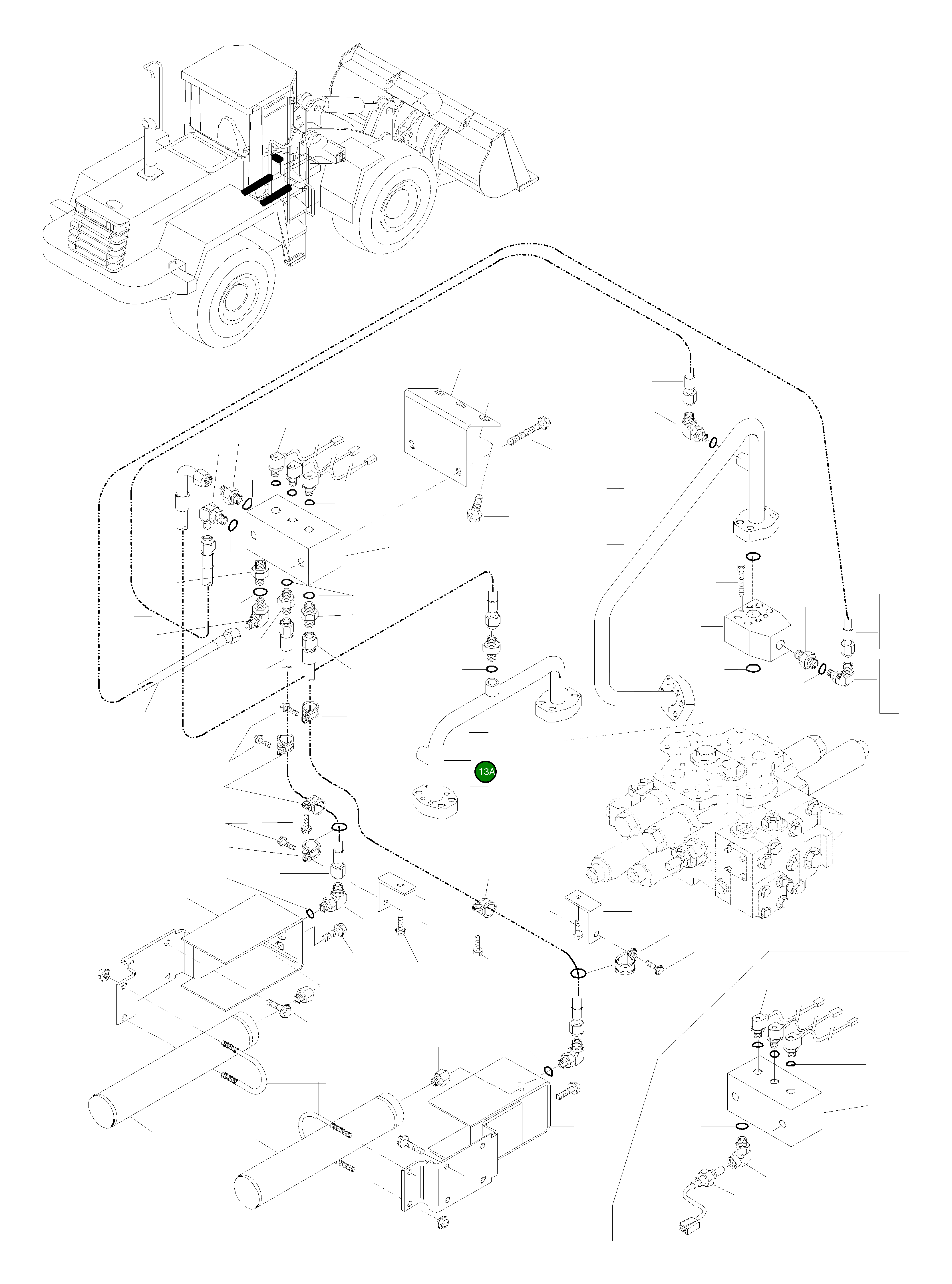 13A