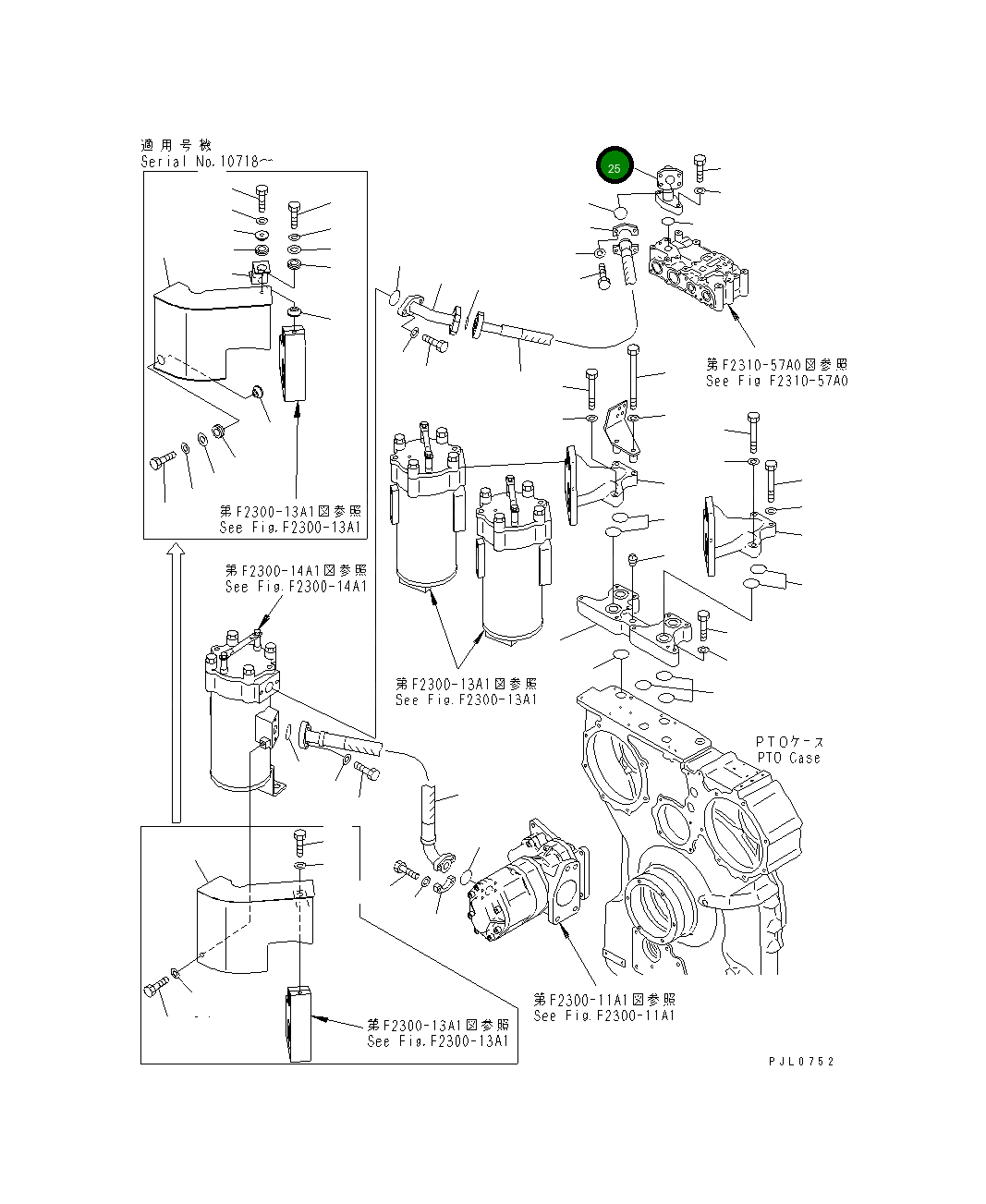 適用号機
Serial No.10718~

25

第F2310-57A0図参照
See Fig F2310-57A0

第F2300-13A1図参照
See Fig.F2300-13A1

第F2300-14A1図参照
See Fig.F2300-14A1

第F2300-13A1図参照
See Fig.F2300-13A1

PTOケース
PTO Case

第F2300-11A1図参照
See Fig.F2300-11A1

第F2300-13A1図参照
See Fig.F2300-13A1

PJL0752