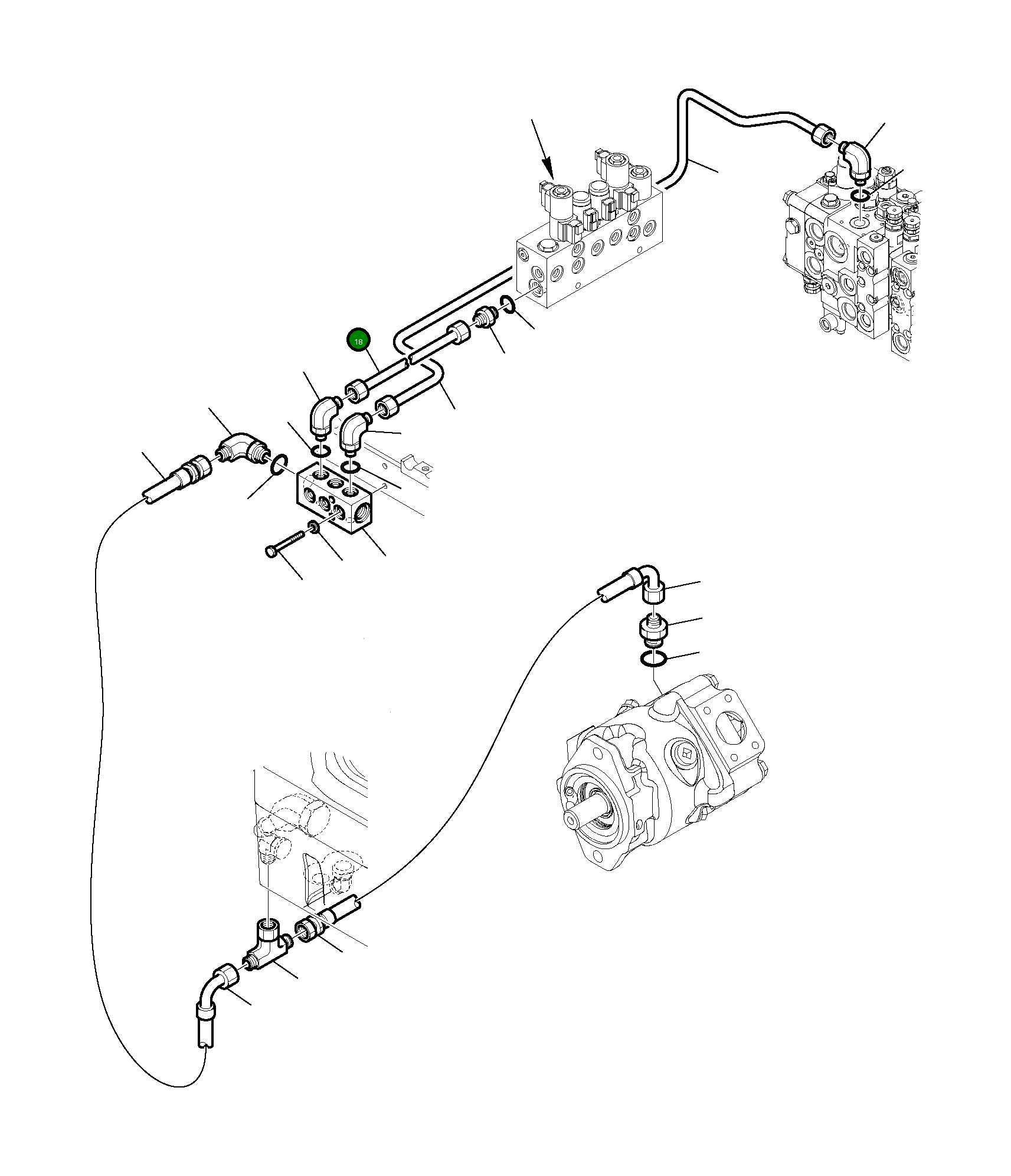 18