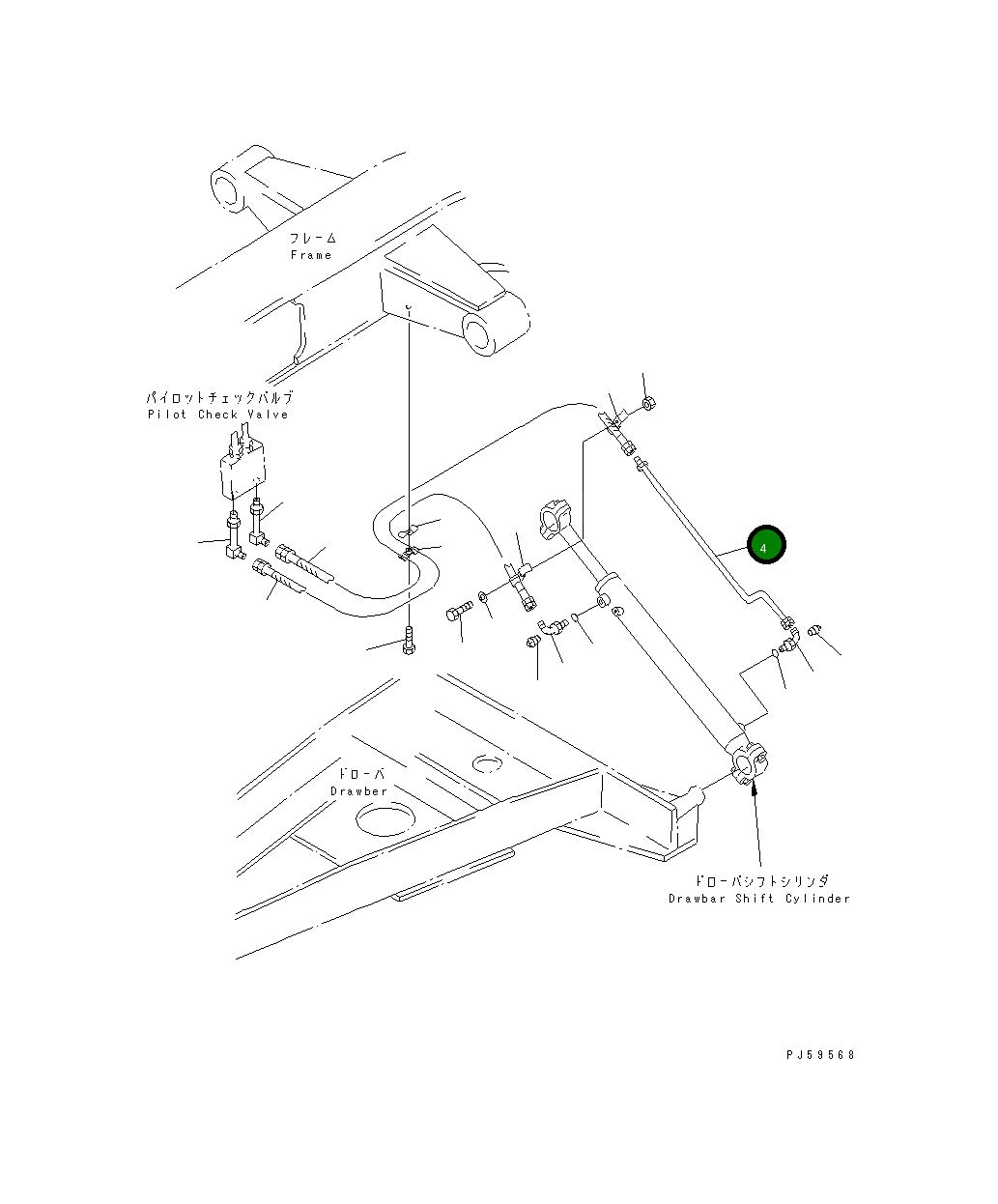 フレーム
Frame

パイロットチェックバルブ
Pilot Check Valve

4

ドローバ
Drawber

ドローバシフトシリンダ
Drawbar Shift Cylinder

PJ59568