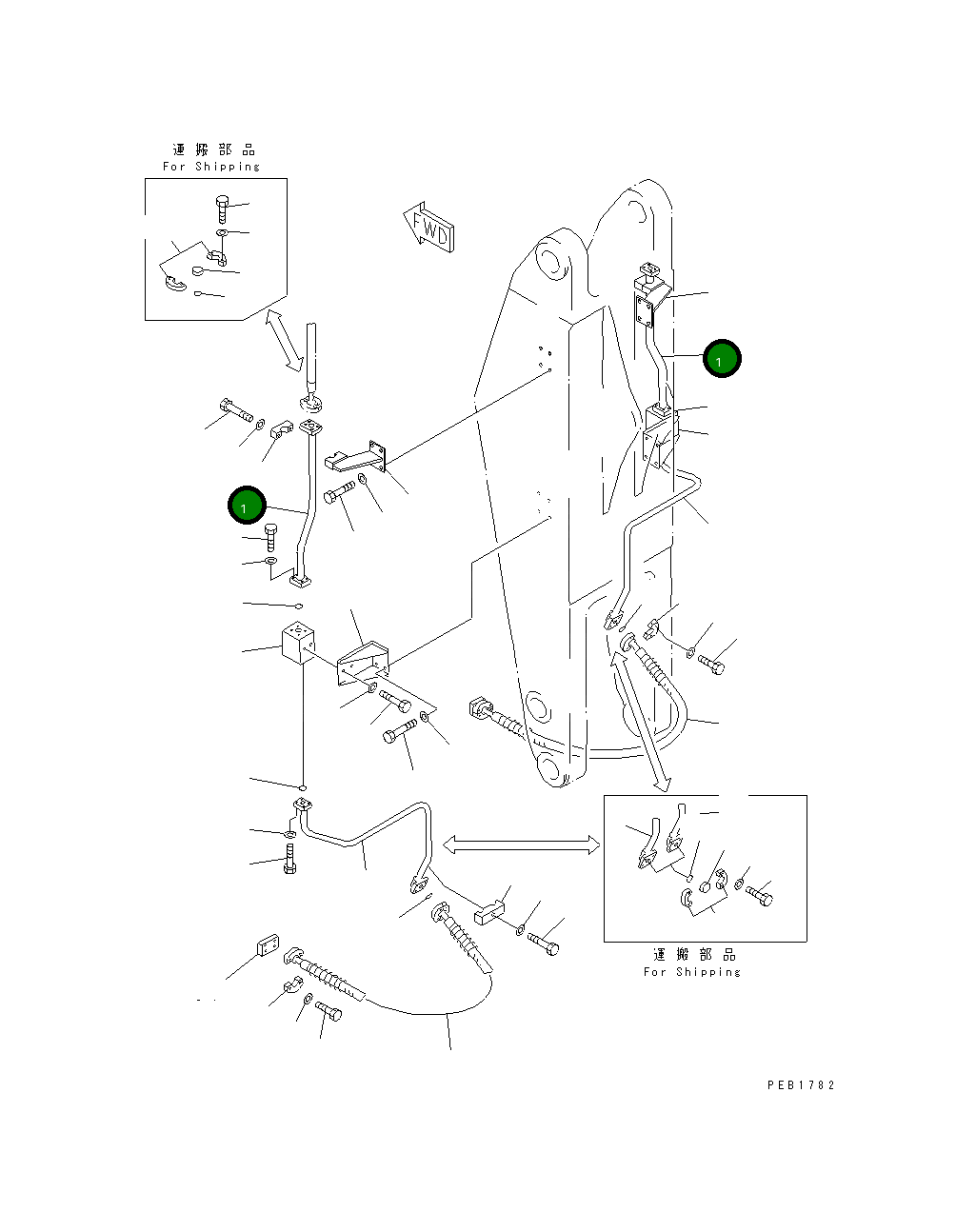 運搬部品
For Shipping

FWD

1

1

運搬部品
For Shipping

PEB1782