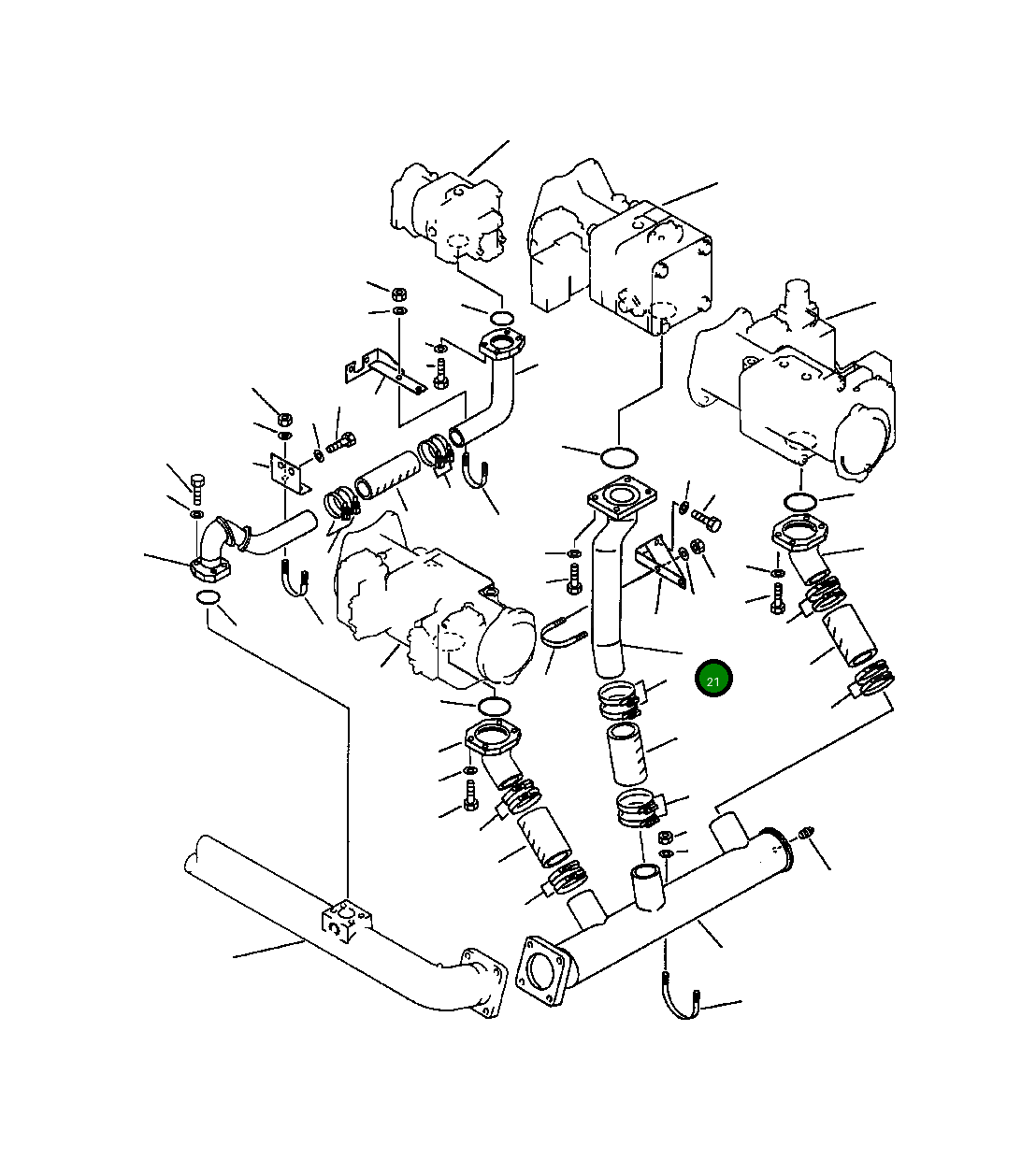 21