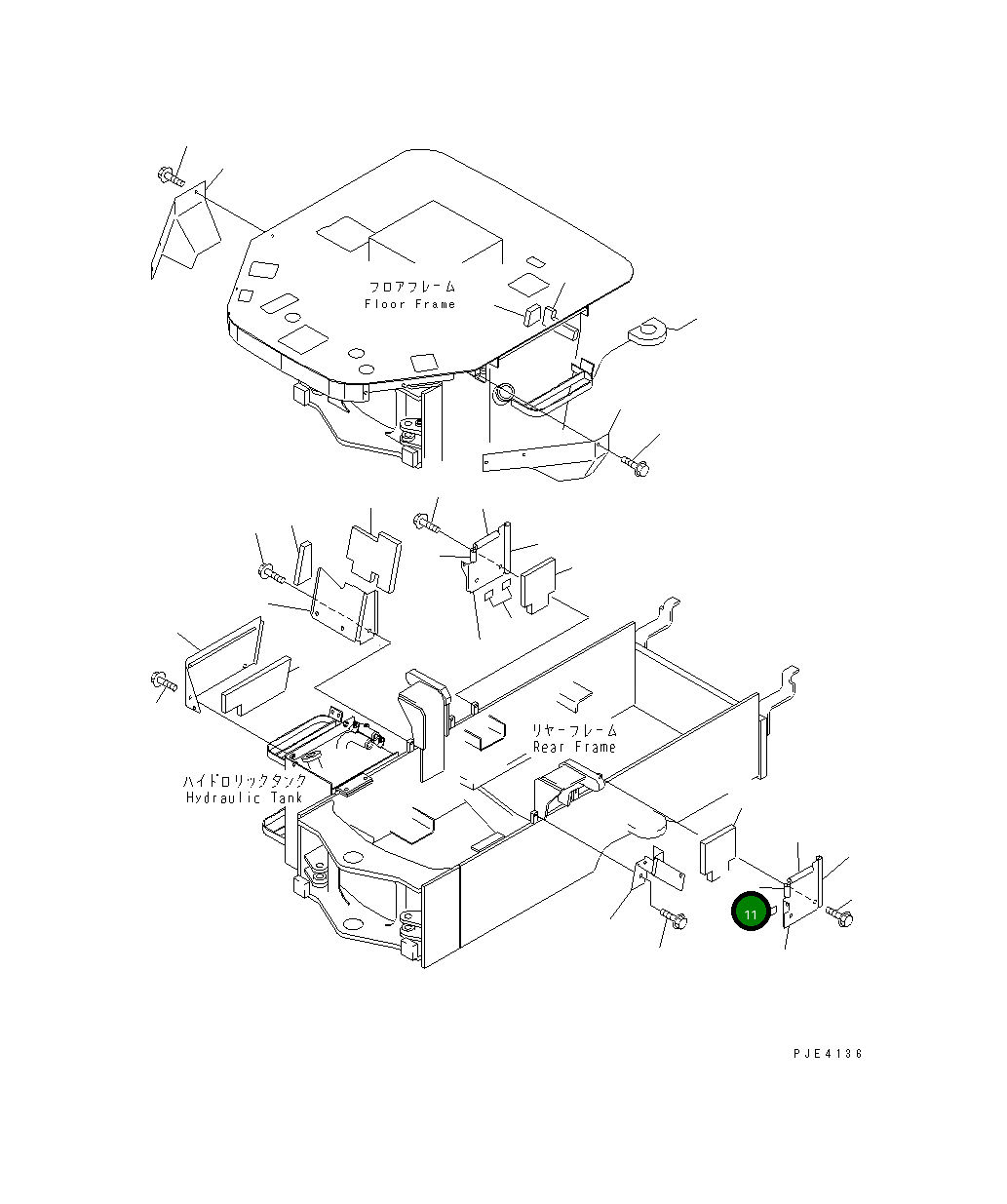 フロアフレーム
Floor Frame

リヤーフレーム
Rear Frame

ハイドロリックタンク
Hydraulic Tank

11

PJE4136