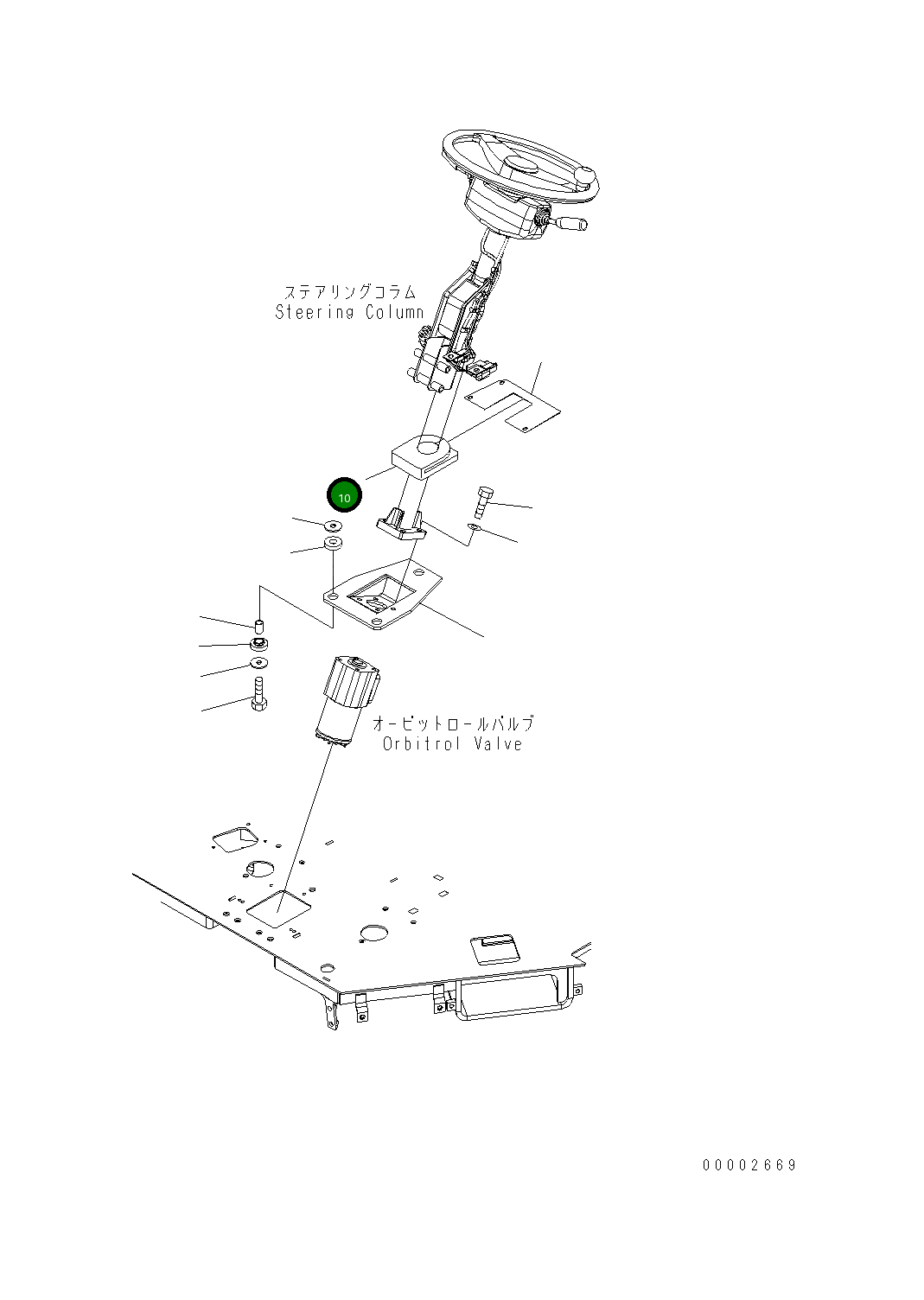 ステアリングコラム
Steering Column

10

オービットロールバルブ
Orbitrol Valve

00002669