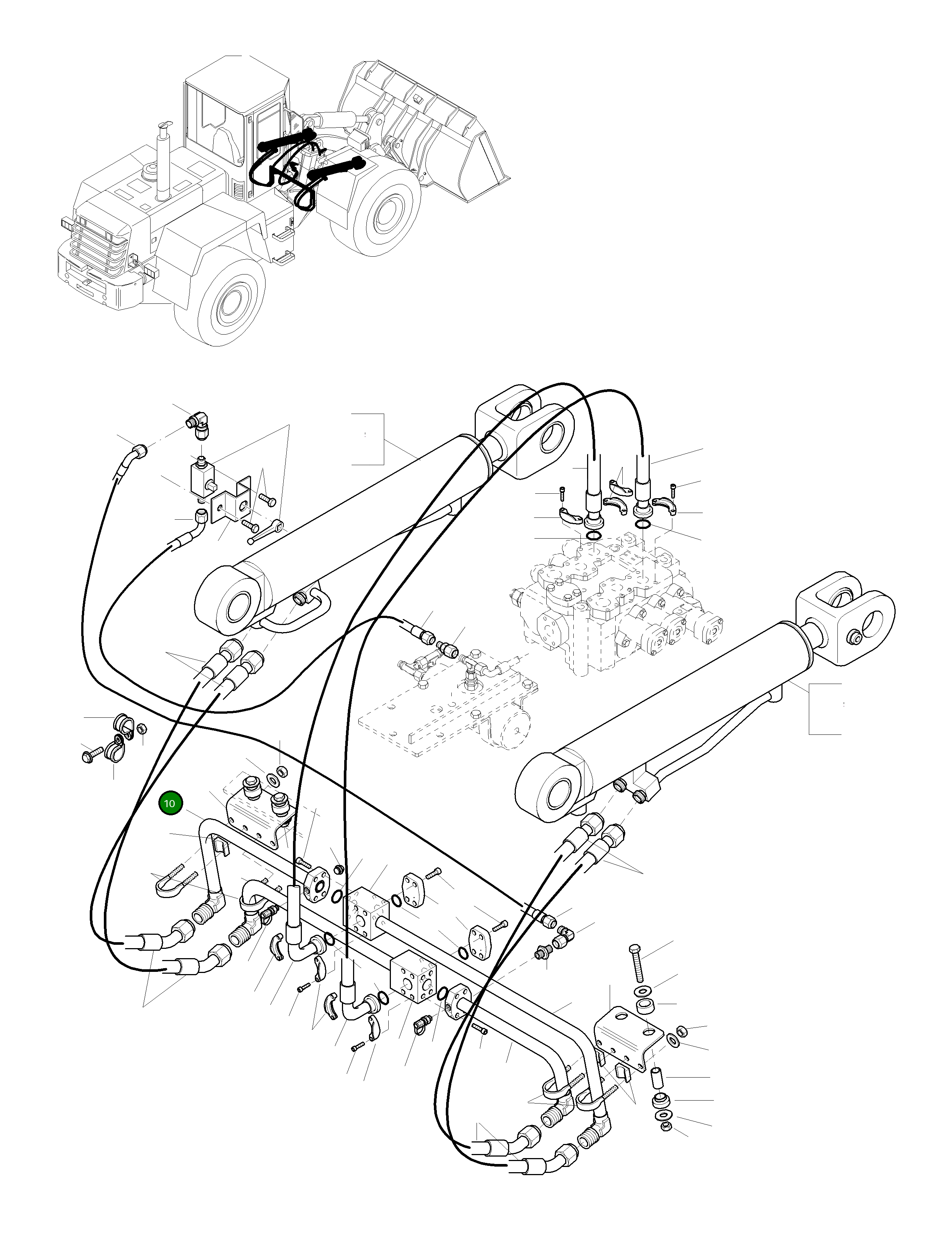 10