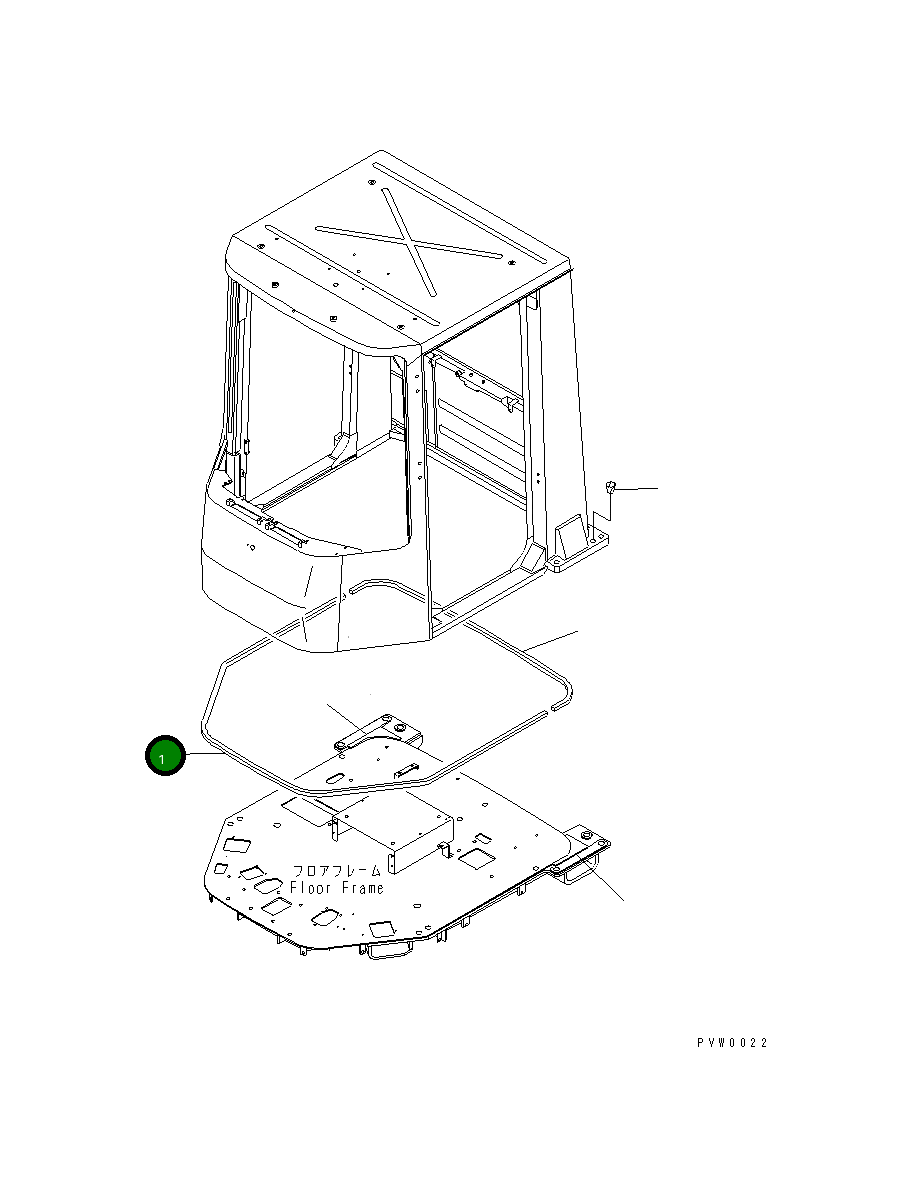 1

フロアフレーム
Floor Frame

PVW0022