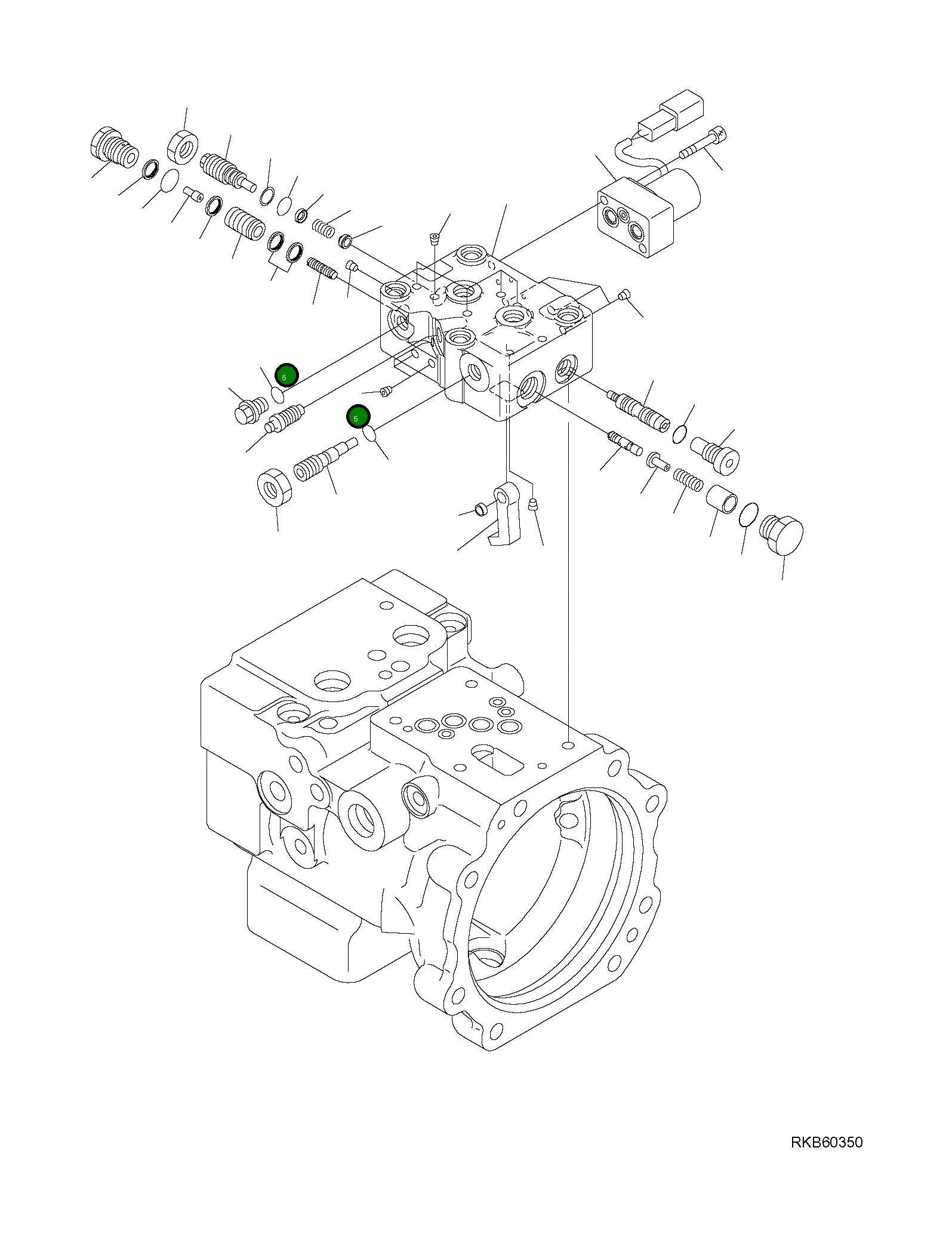 5
5
RKB60350