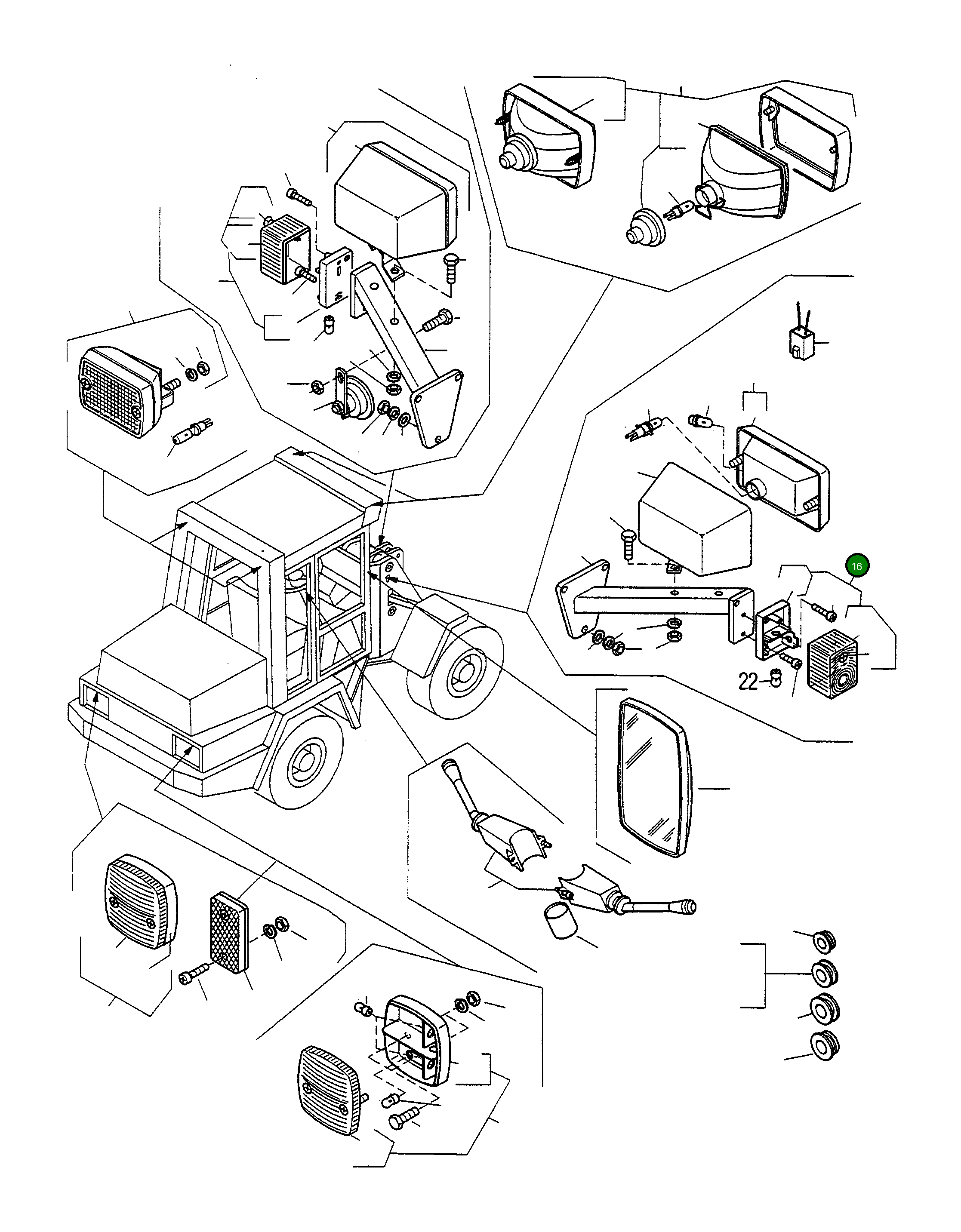 16

22