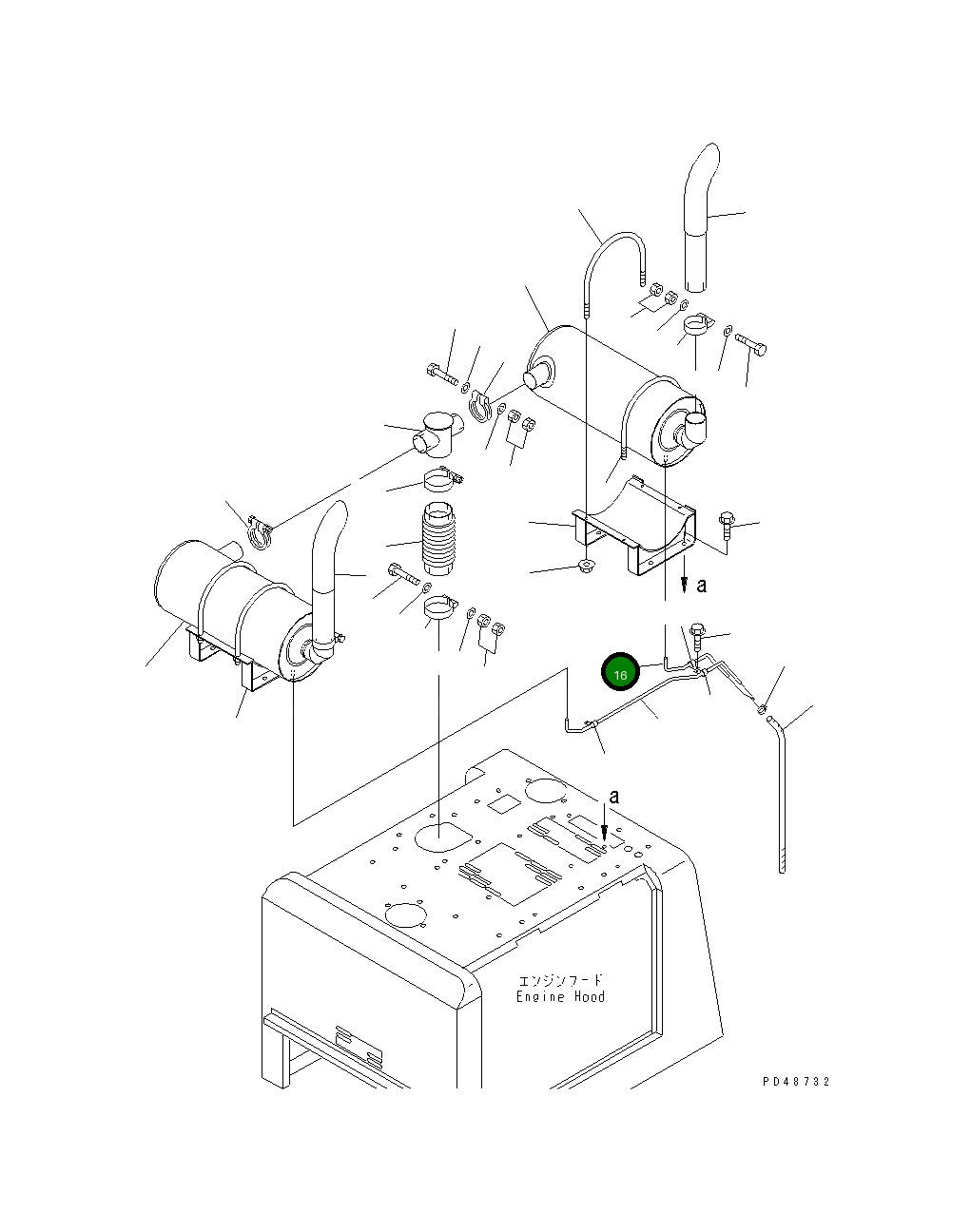 a

16

a

エンジンフード
Engine Hood

PD48732