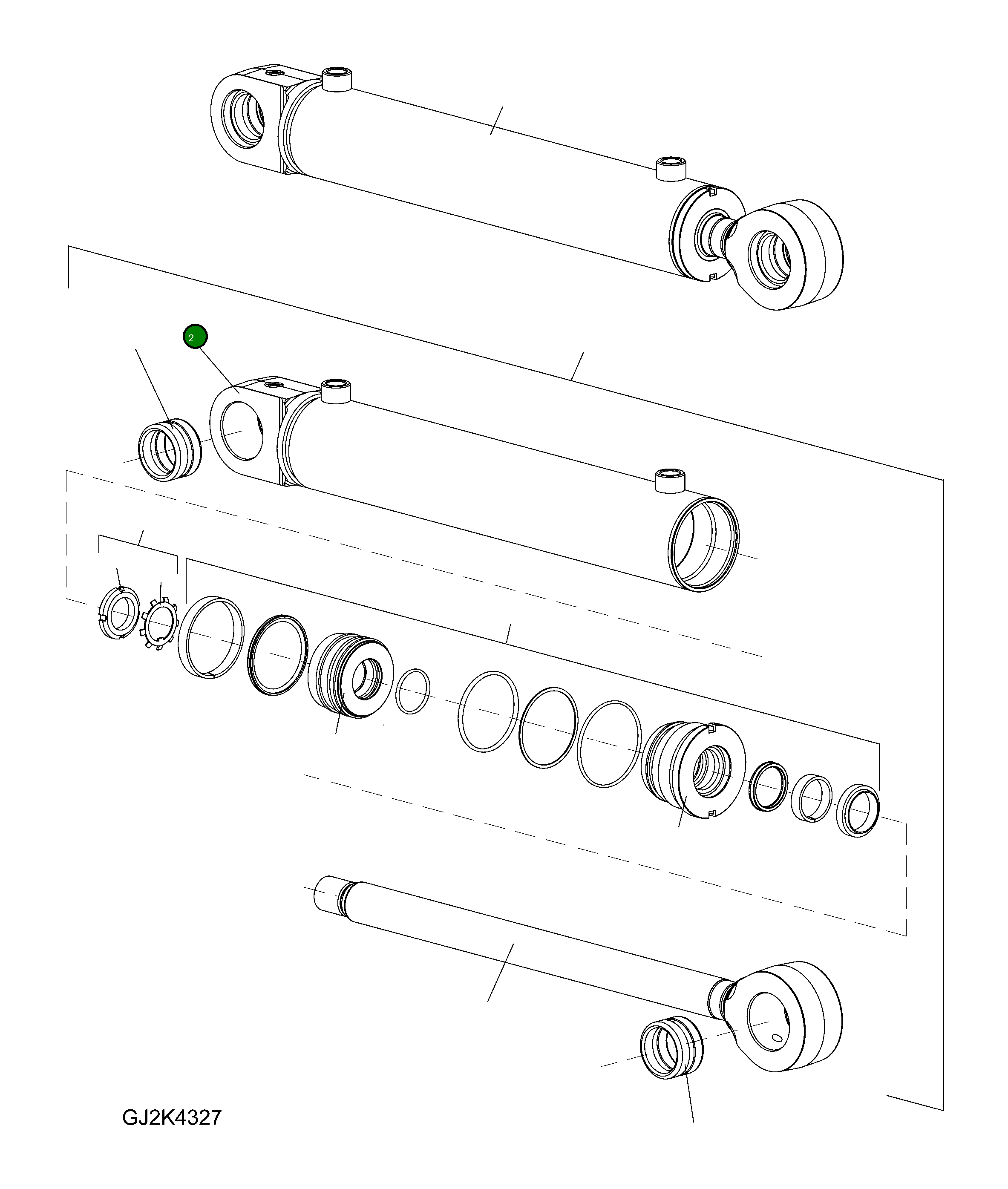 2

GJ2K4327