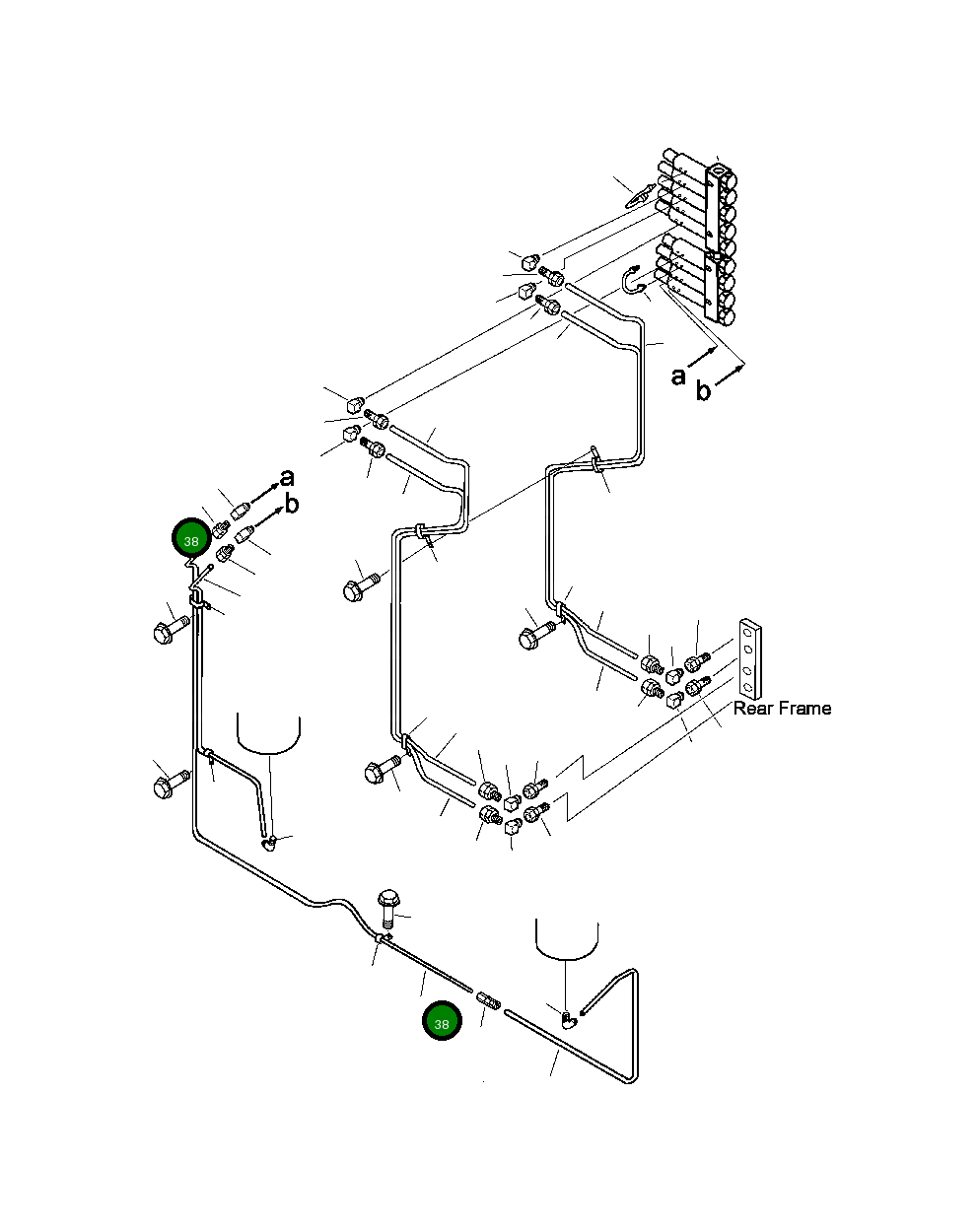 a
b
a
b
38
Rear Frame
38