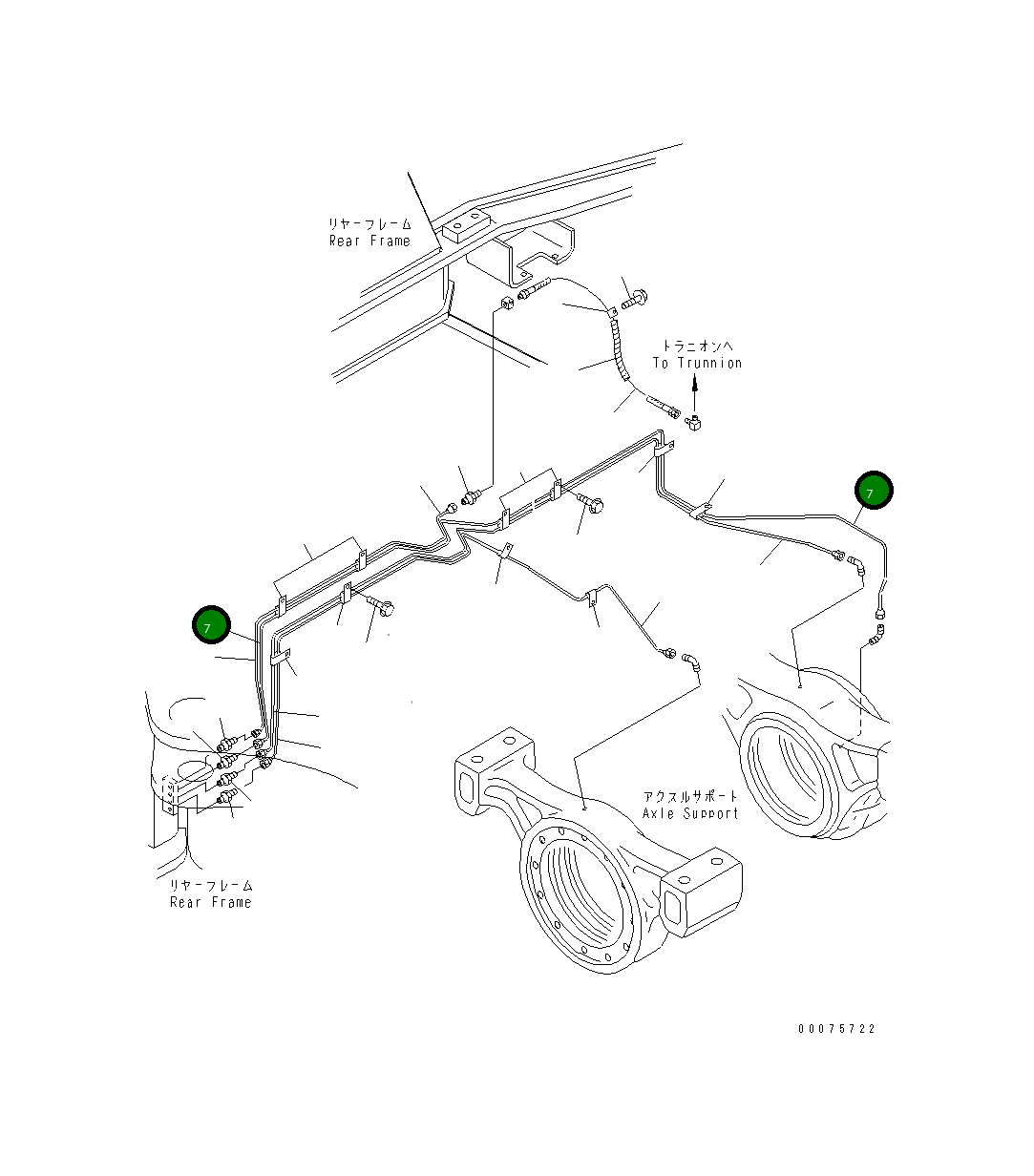 リヤーフレーム
Rear Frame

トラニオンへ
To Trunnion

7

7

アクスルサポート
Axle Support

リヤーフレーム
Rear Frame

00075722