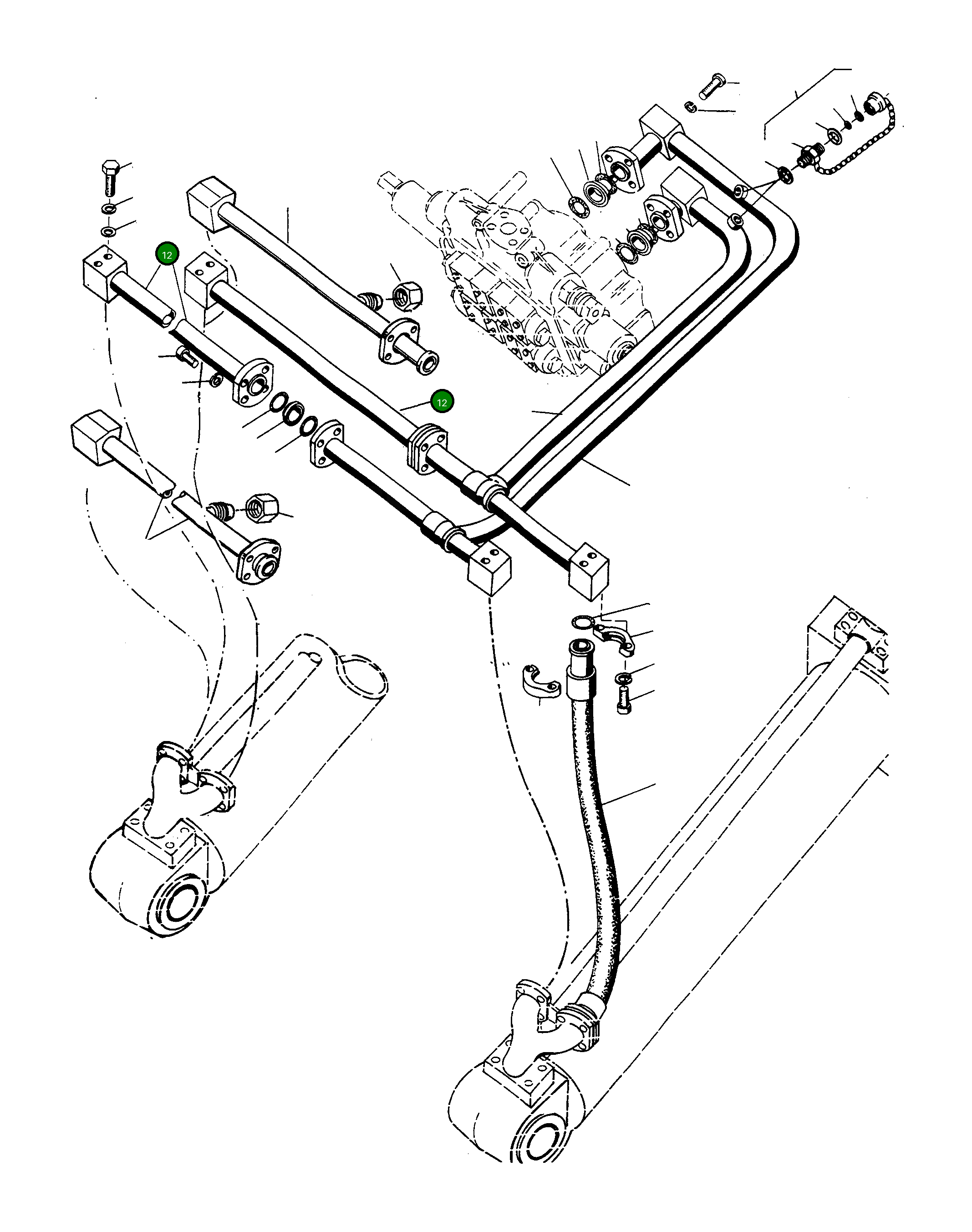 12

12