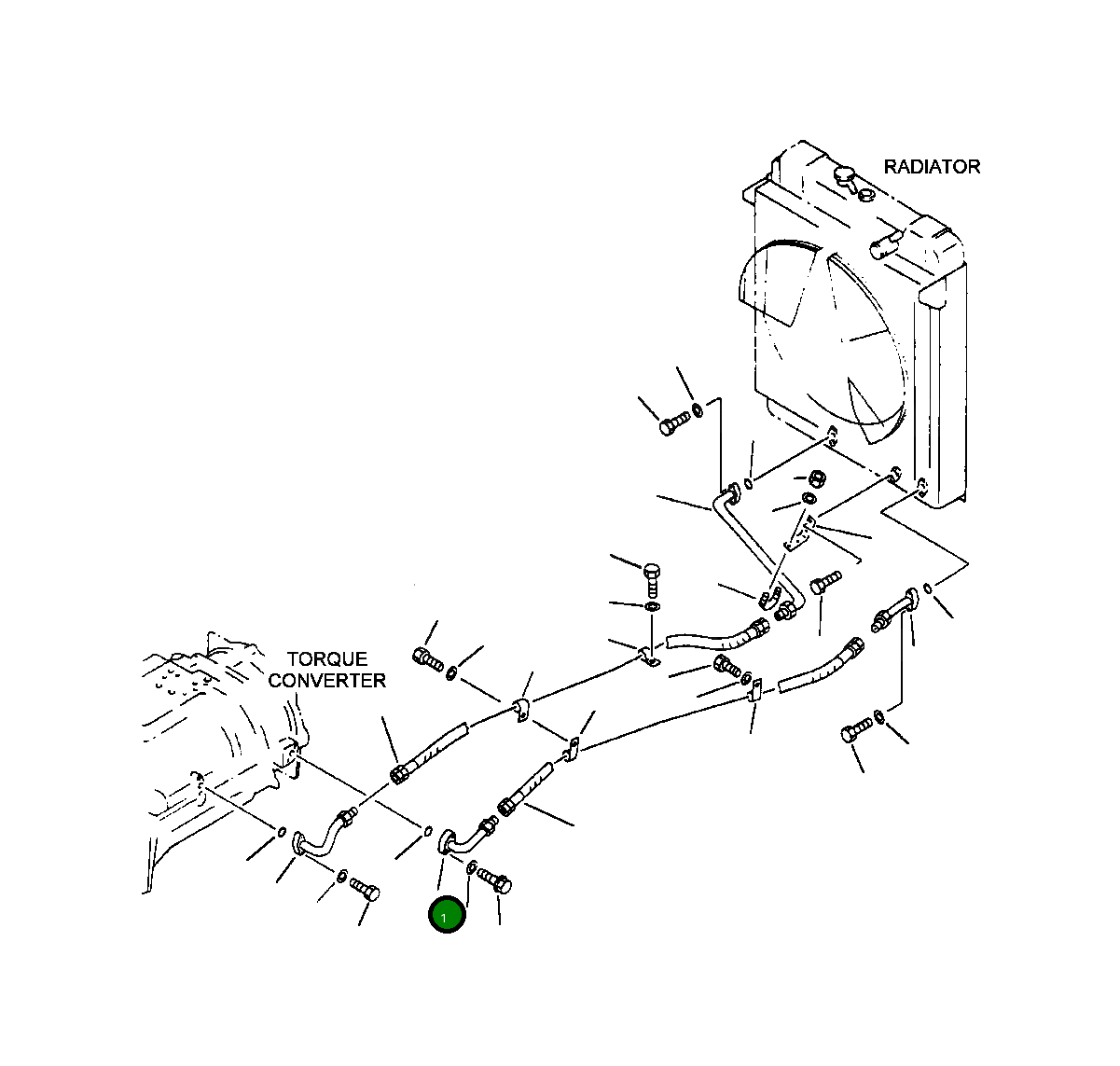 RADIATOR

TORQUE CONVERTER

1