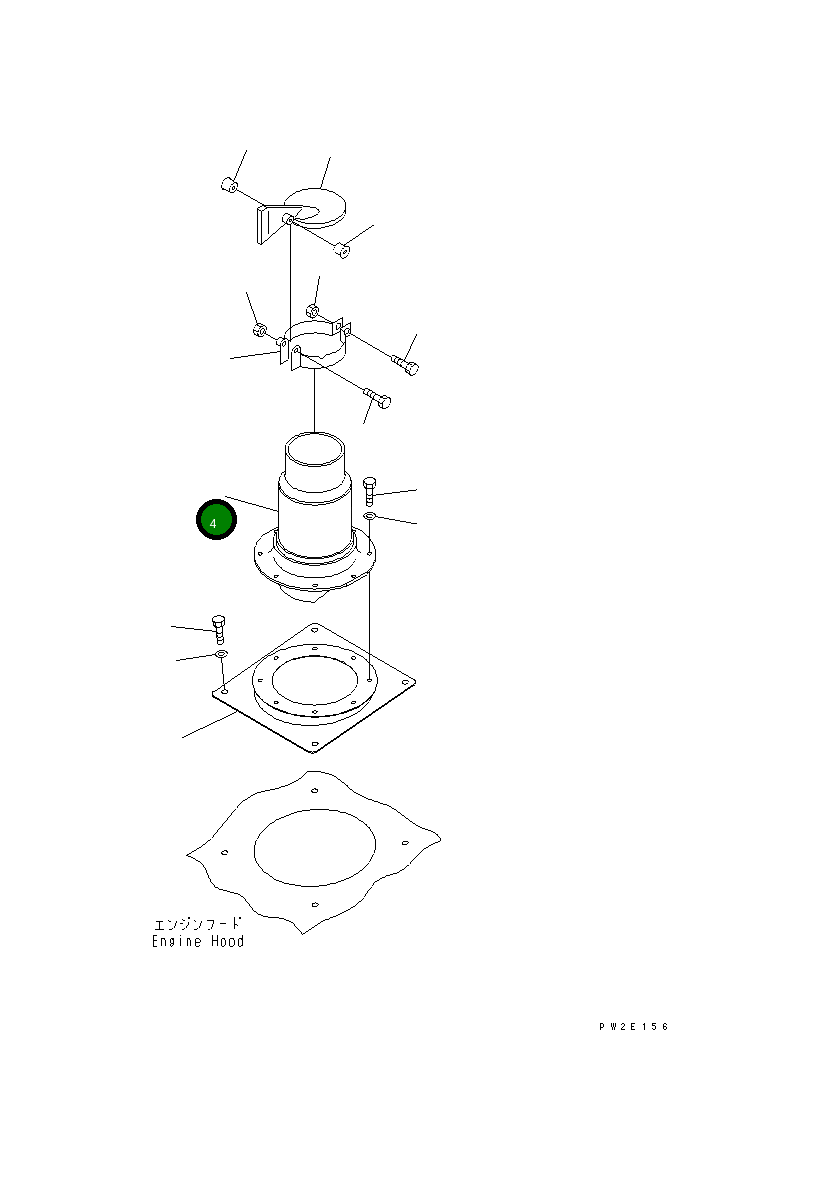 4

エンジンフード
Engine Hood

PW2E156