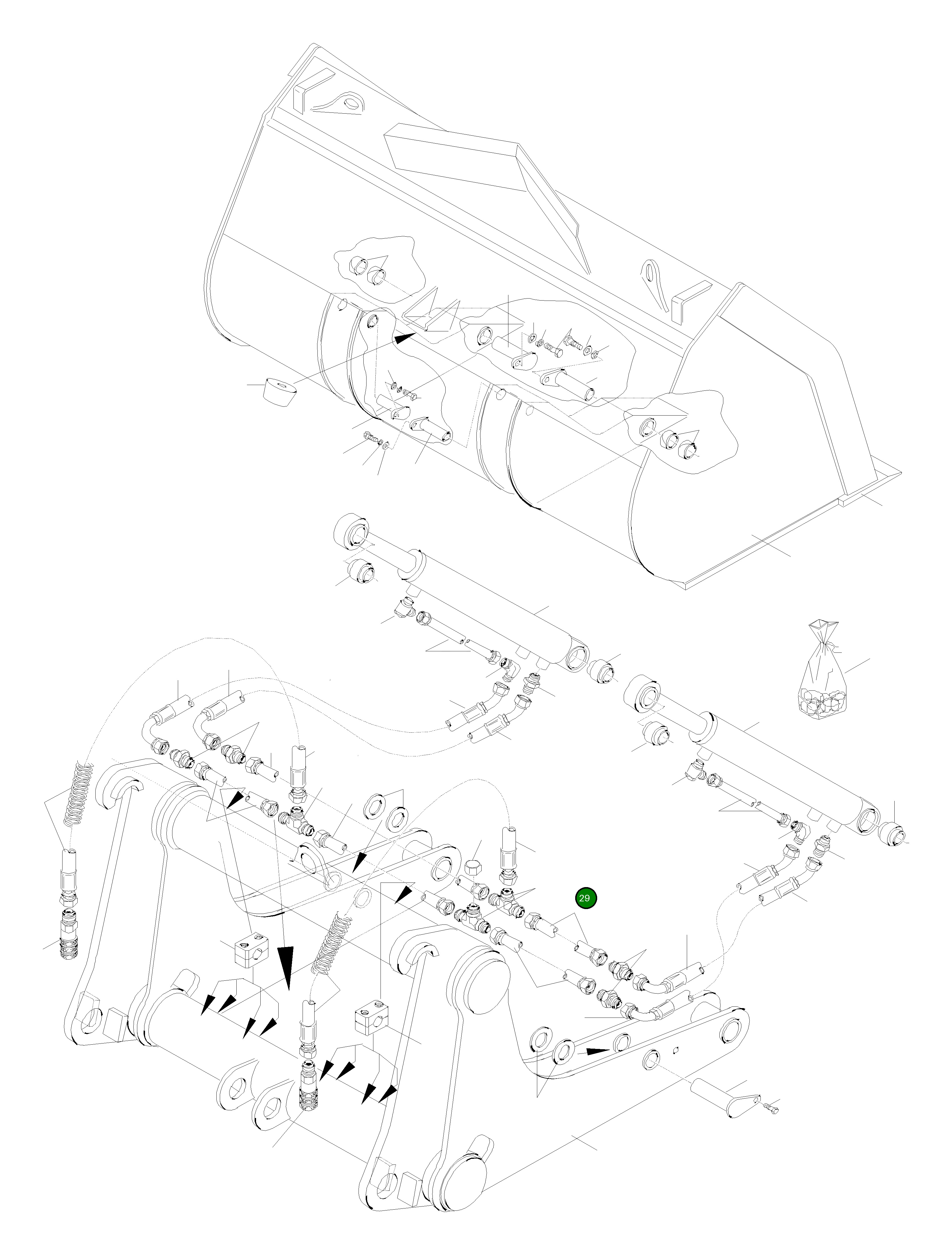 29