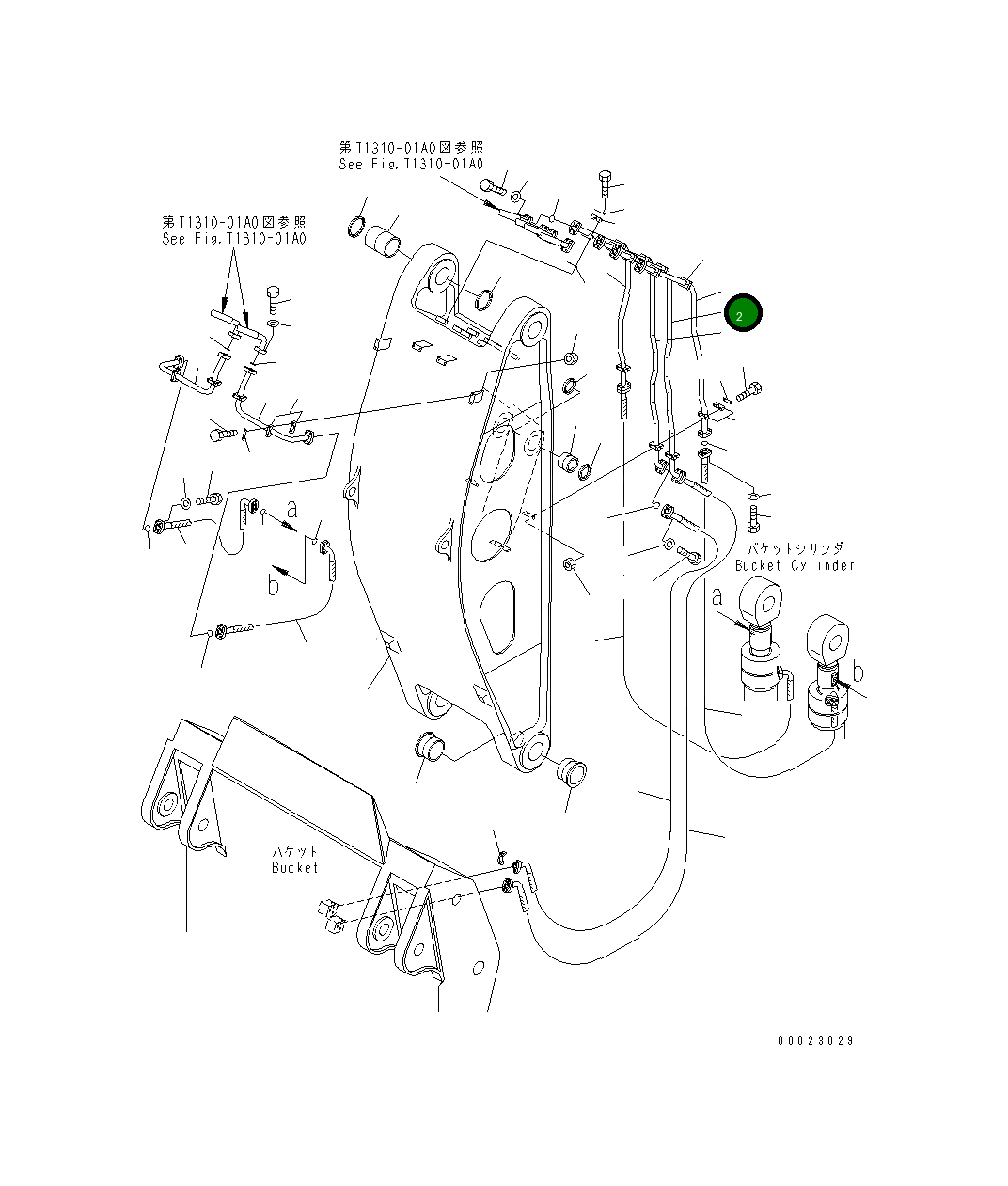 第T1310-01A0図参照
See Fig.T1310-01A0

第T1310-01A0図参照
See Fig.T1310-01A0

2

a

b

バケットシリンダ
Bucket Cylinder

a

b

バケット
Bucket

00023029