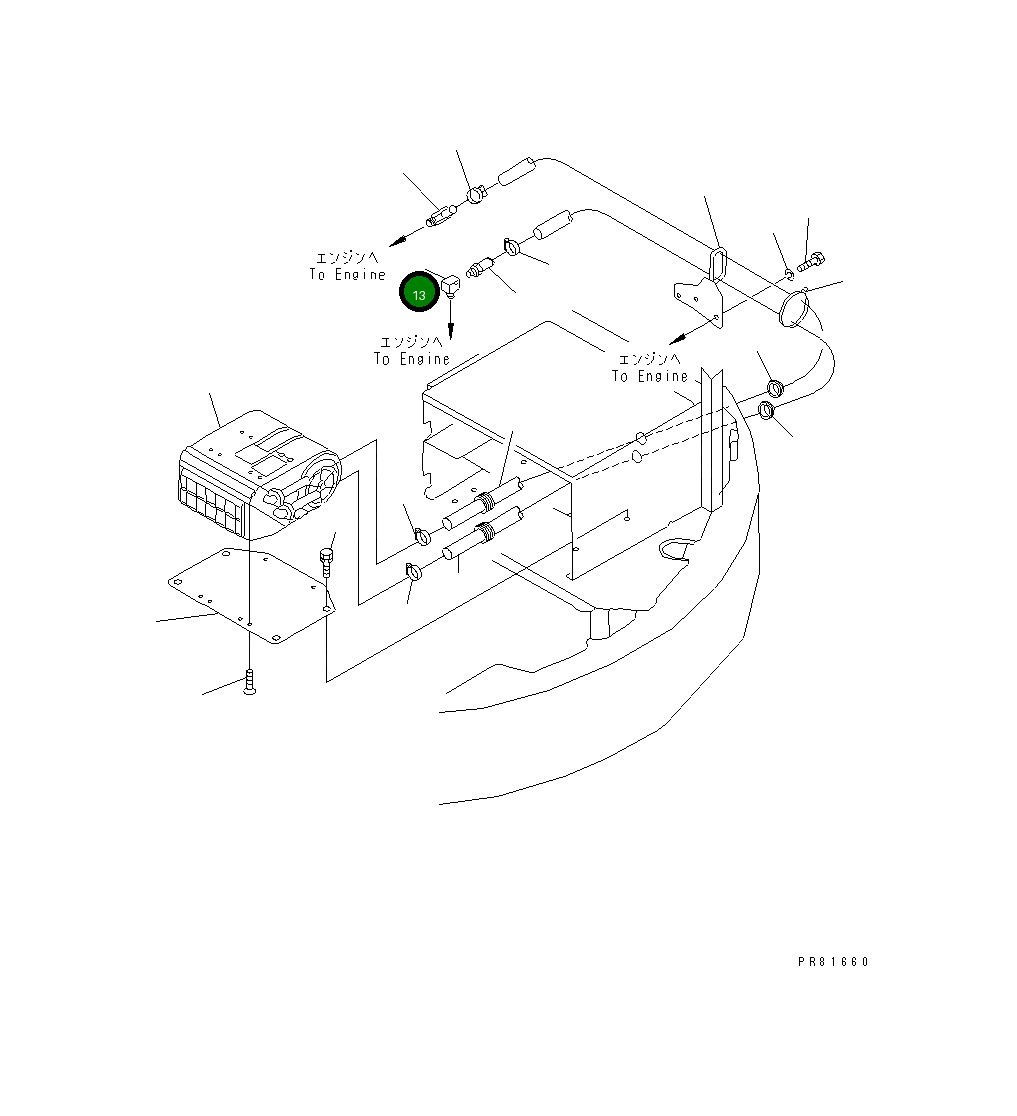 エンジンへ
To Engine

13

エンジンへ
To Engine

エンジンへ
To Engine

PR81660