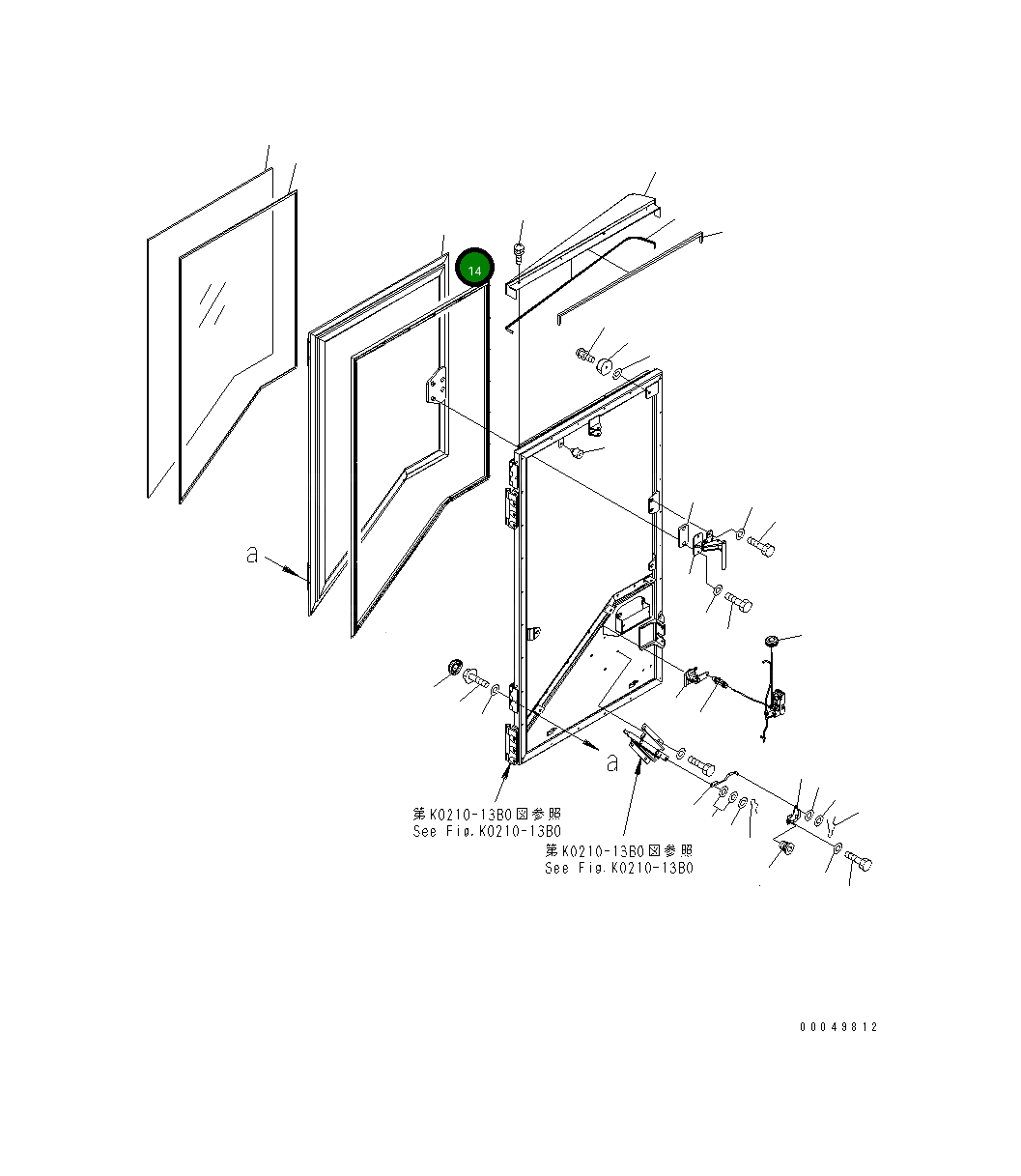 14

a

a

第K0210-13B0図参照
See Fig.K0210-13B0

第K0210-13B0図参照
See Fig.K0210-13B0

00049812