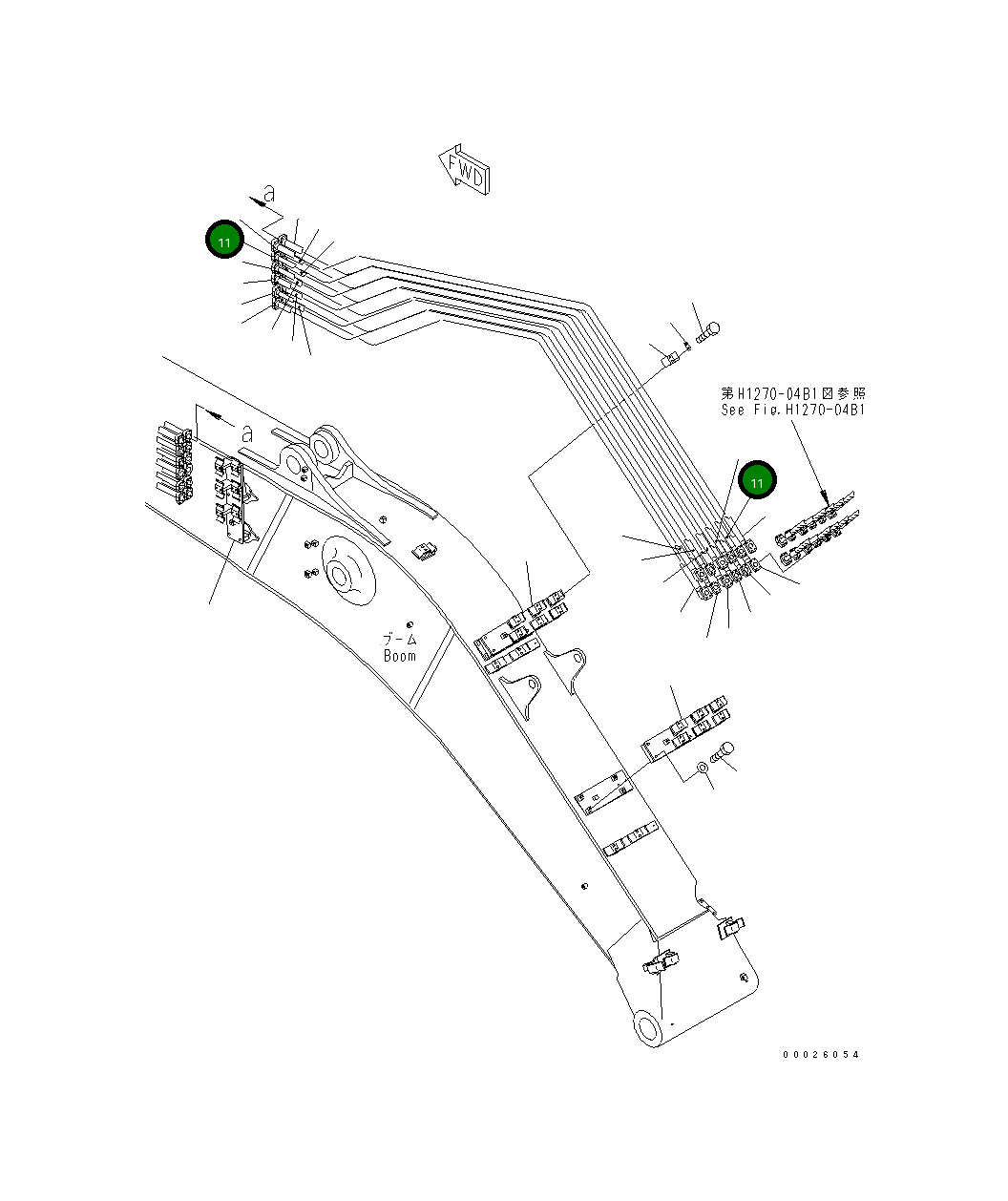 FWD

a

11

第H1270-04B1図参照
See Fig.H1270-04B1

a

11

ブーム
Boom

00026054