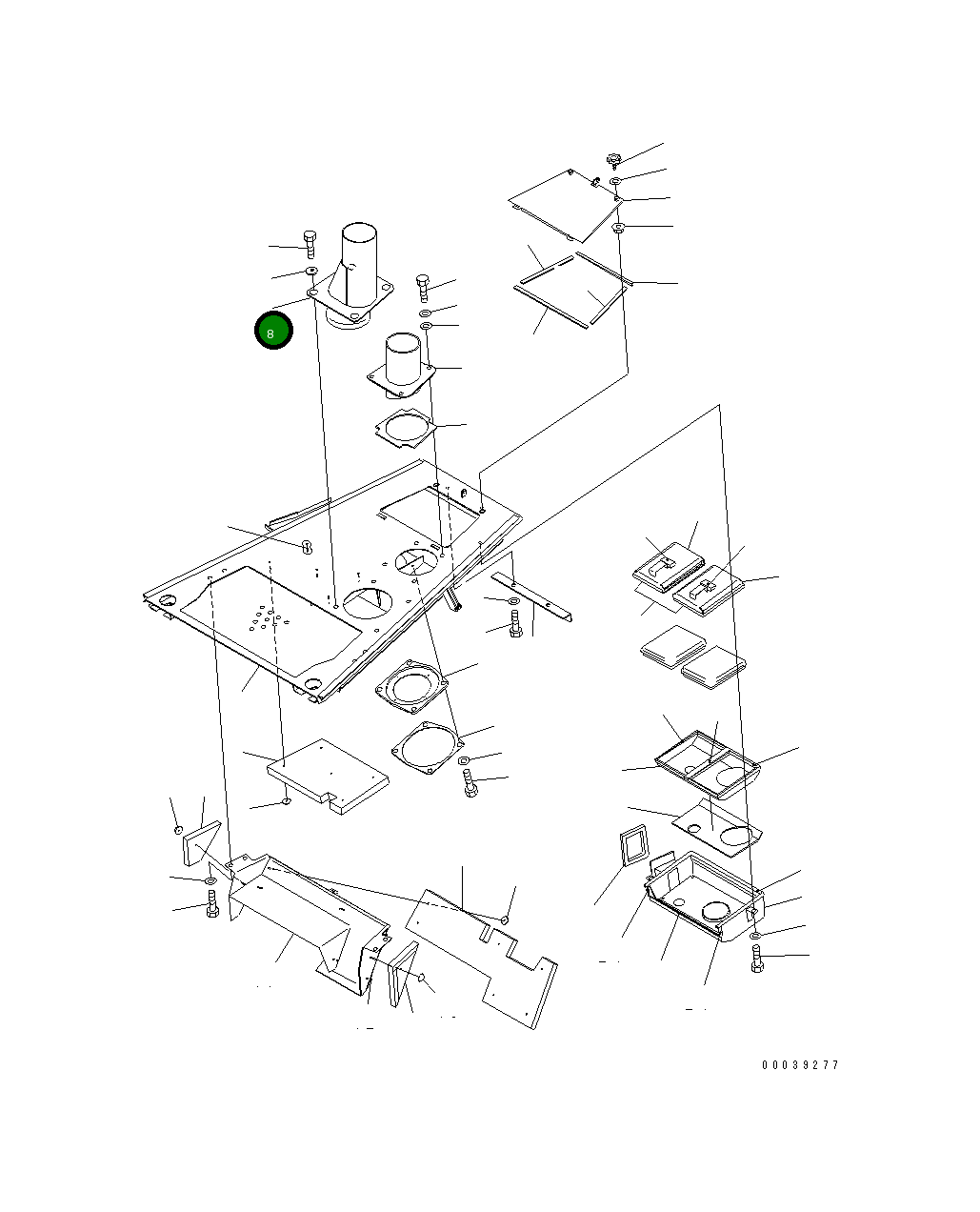 8

00039277