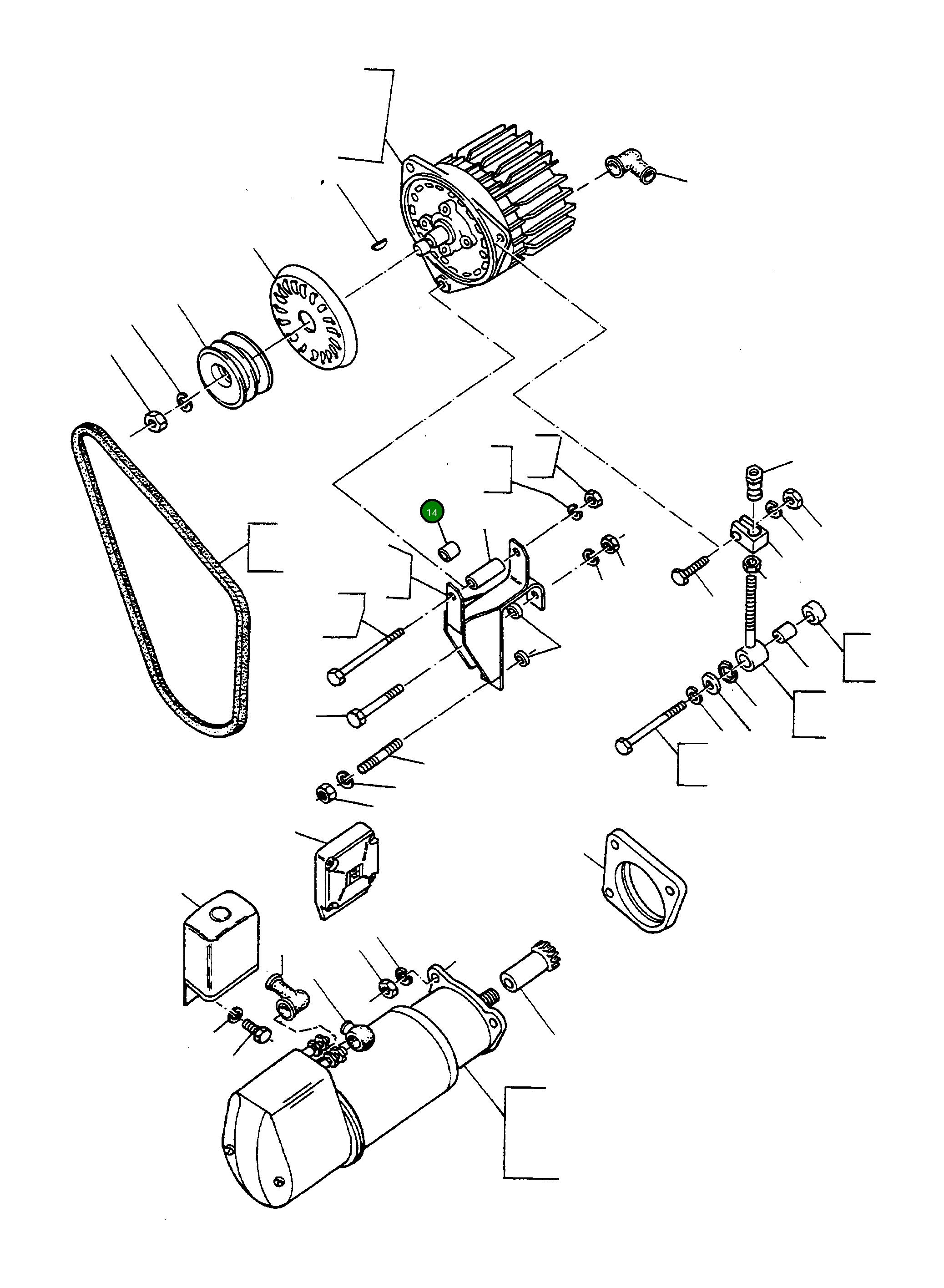 14