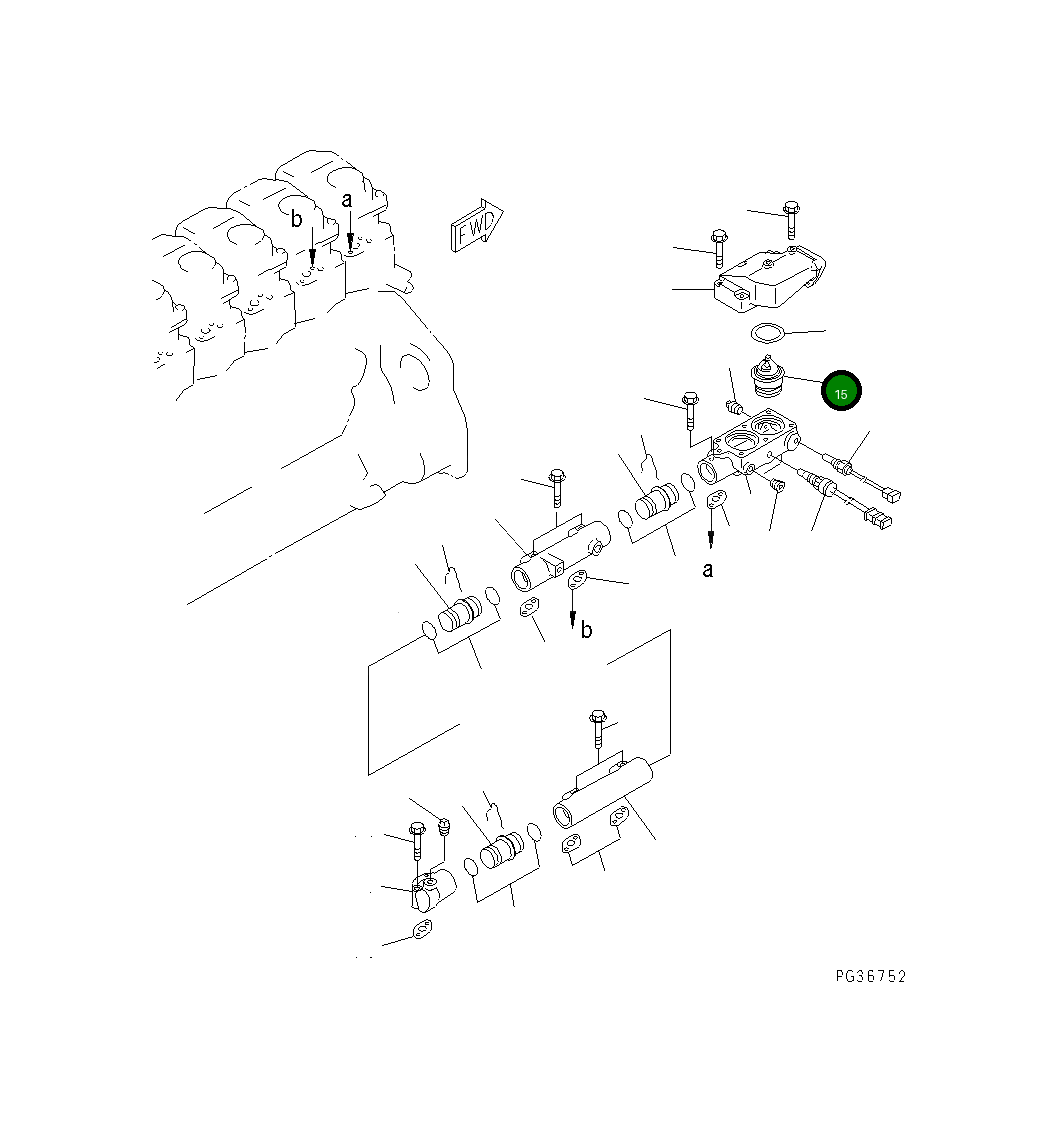 b
a
FWD
15
a
b
PG36752