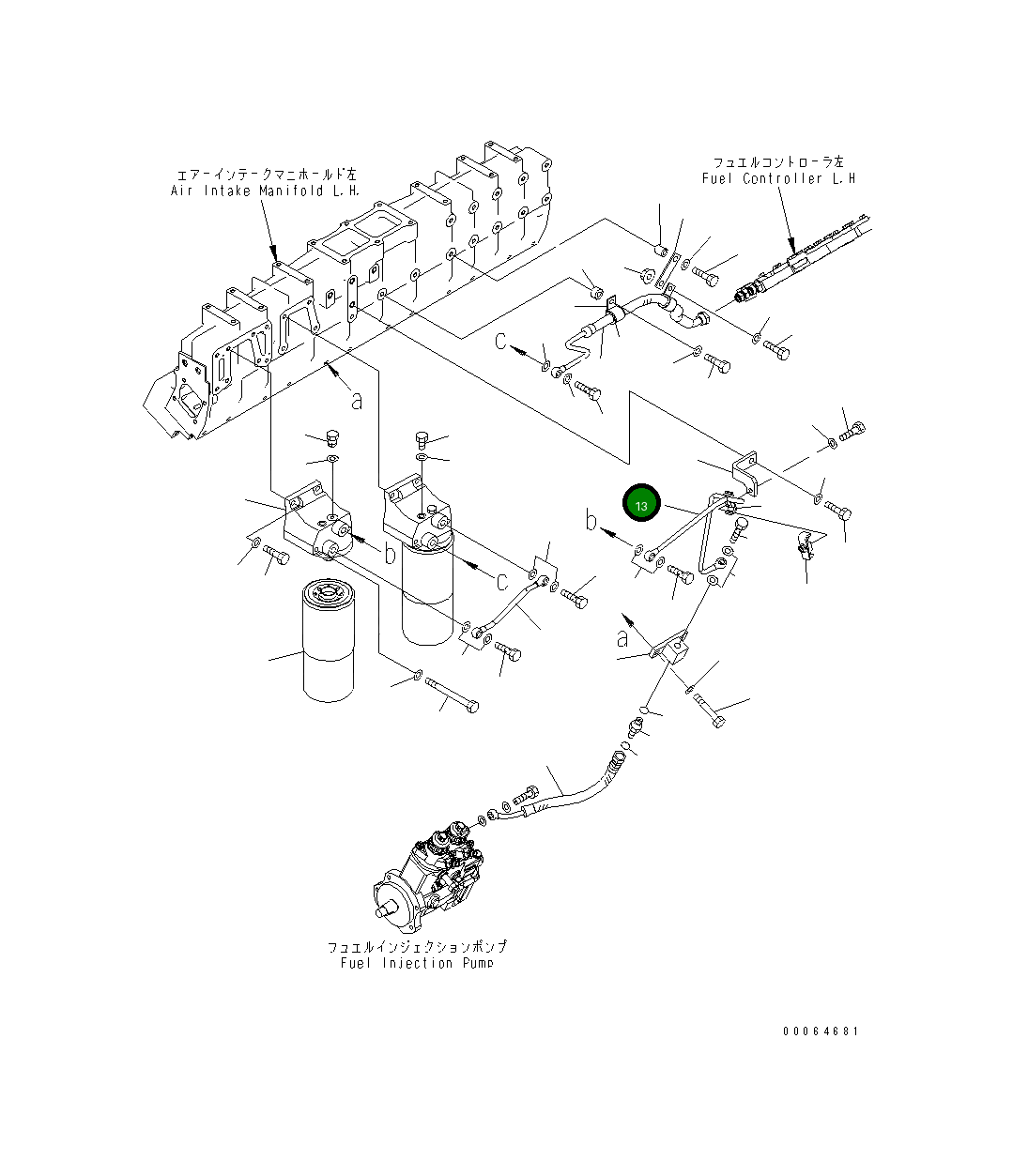 エアーインテークマニホールド左
Air Intake Manifold L.H.

フュエルコントローラ左
Fuel Controller L.H

c

a

b

13

b

c

a

フュエルインジェクションポンプ
Fuel Injection Pump

00064681